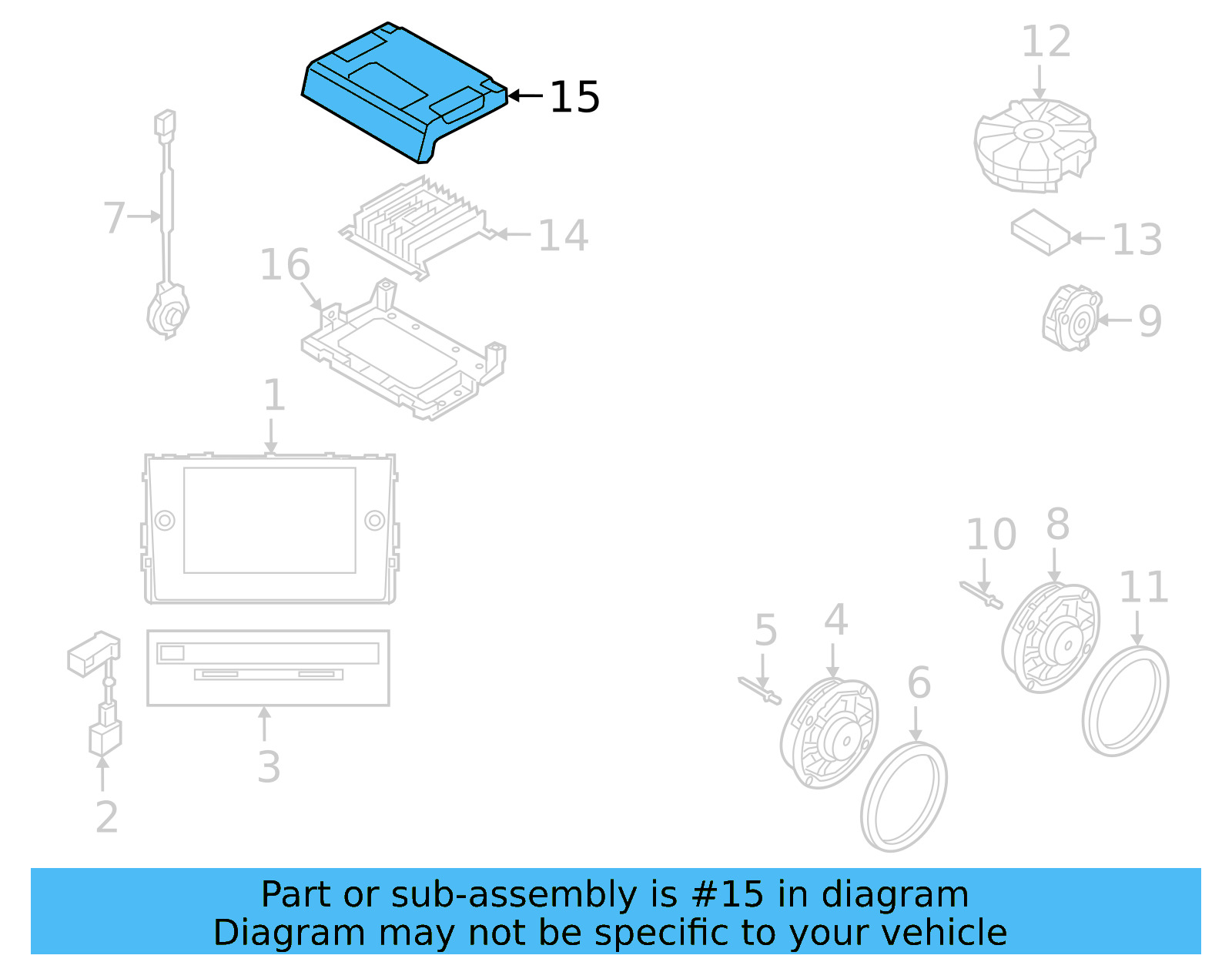 15
12
7
14
13
16
9
1
10
8
11
5
4
6
3
2

Part or sub-assembly is #15 in diagram
Diagram may not be specific to your vehicle