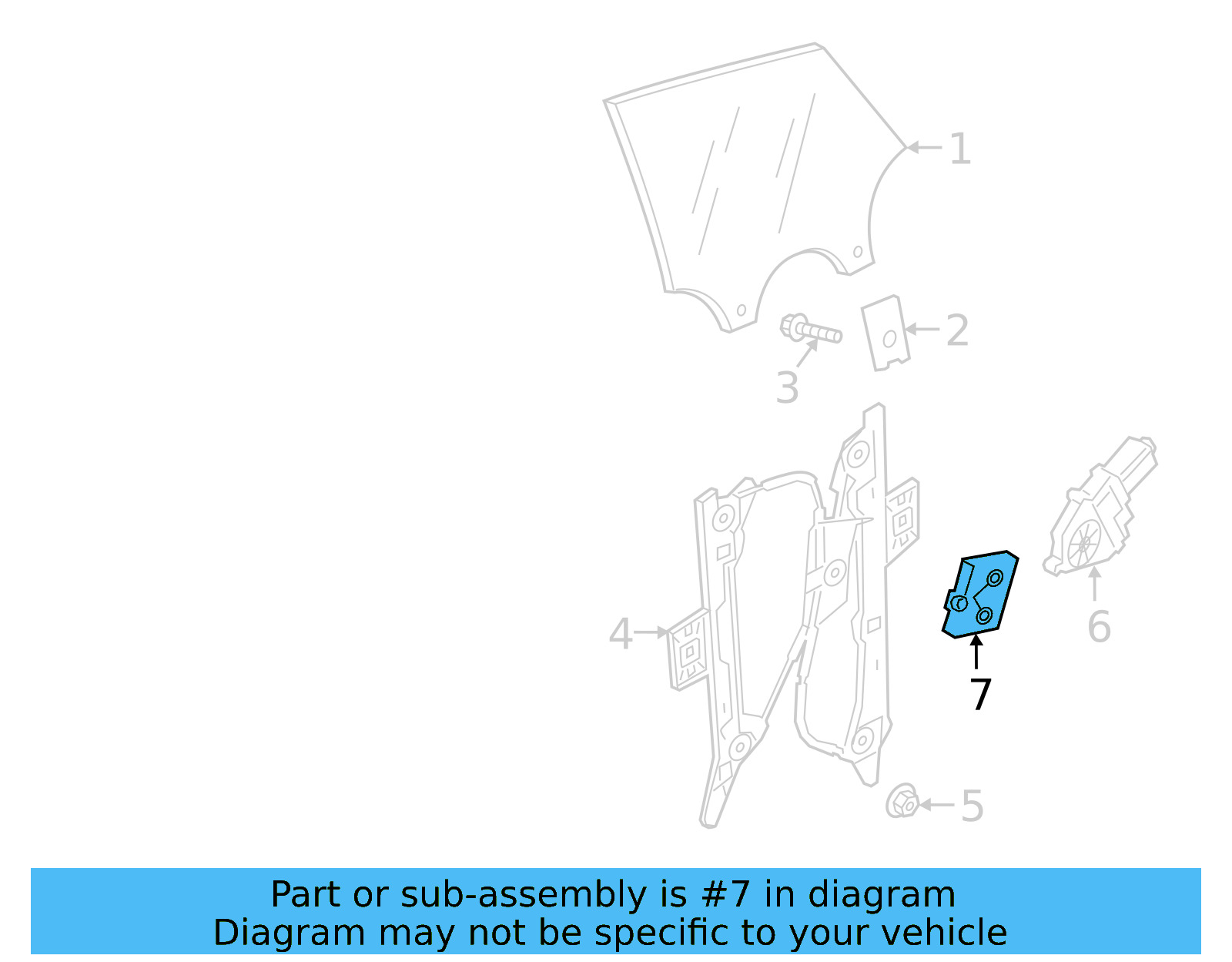 1
2
3
4
6
7
5

Part or sub-assembly is #7 in diagram
Diagram may not be specific to your vehicle