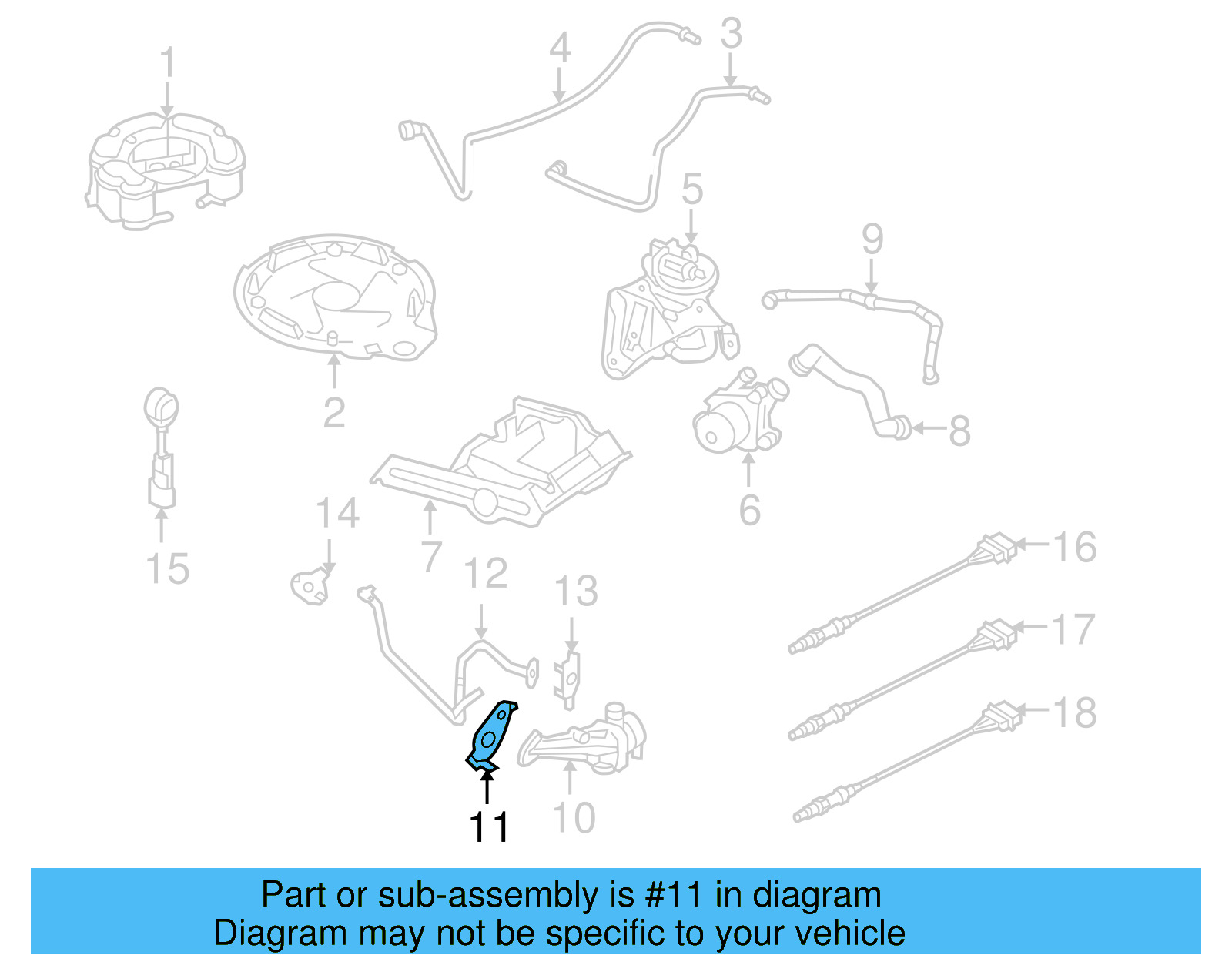 1
4
3
5
9
2
8
6
15
14
7
12
13
16
17
18
11
10

Part or sub-assembly is #11 in diagram
Diagram may not be specific to your vehicle