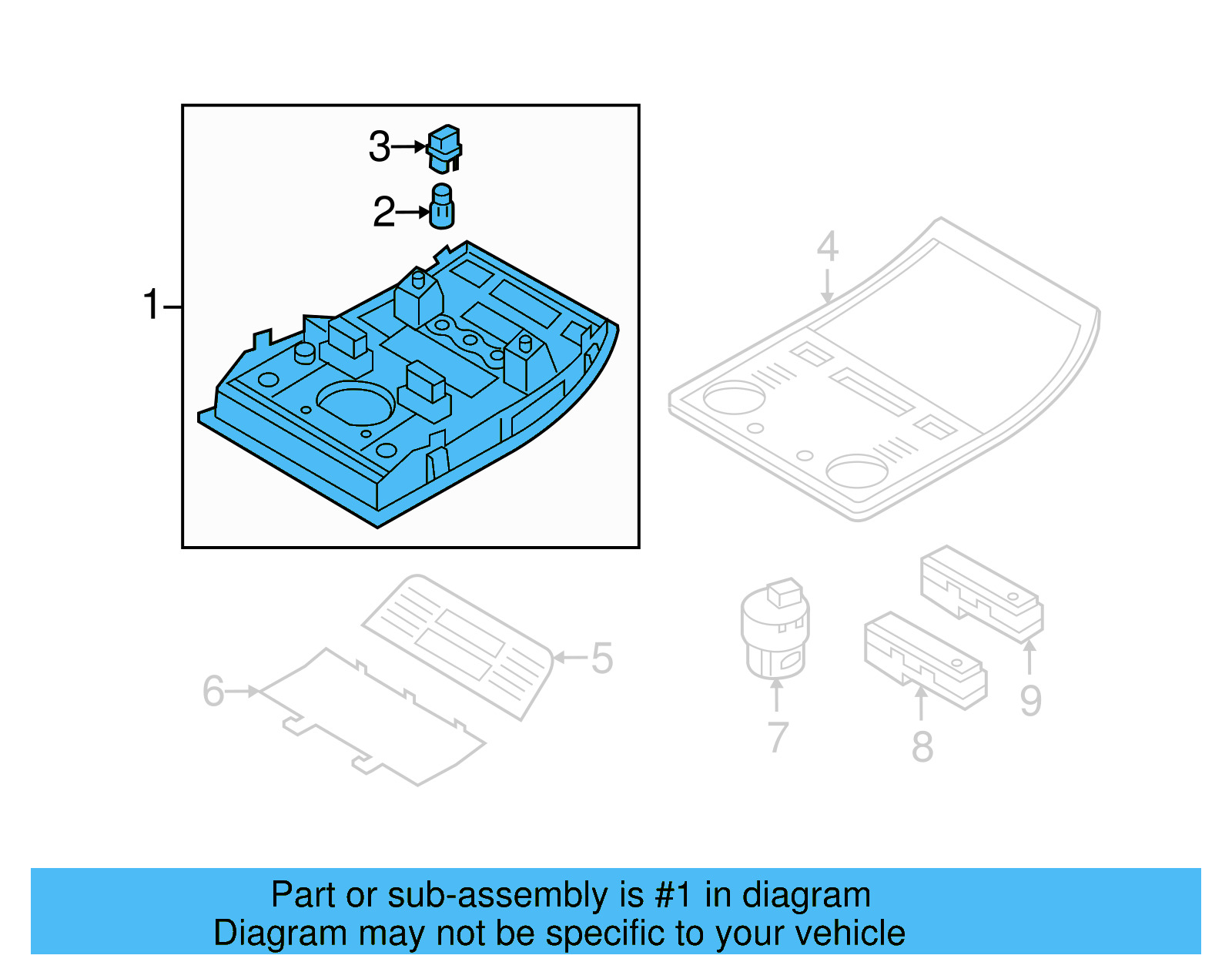 3
2
1
4
5
6
7
8
9

Part or sub-assembly is #1 in diagram
Diagram may not be specific to your vehicle