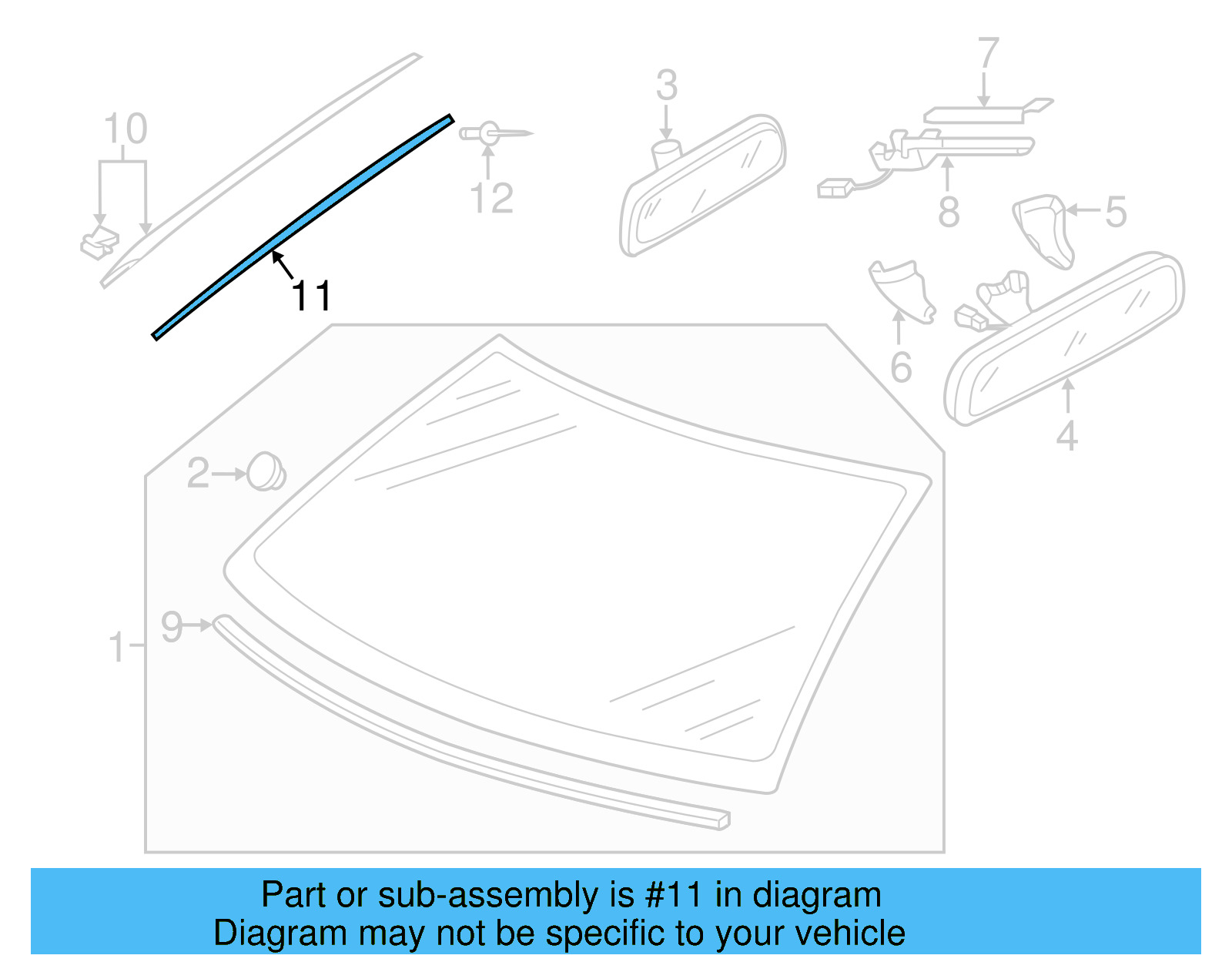 10
11
12
3
7
8
5
6
4
2
9
1

Part or sub-assembly is #11 in diagram
Diagram may not be specific to your vehicle