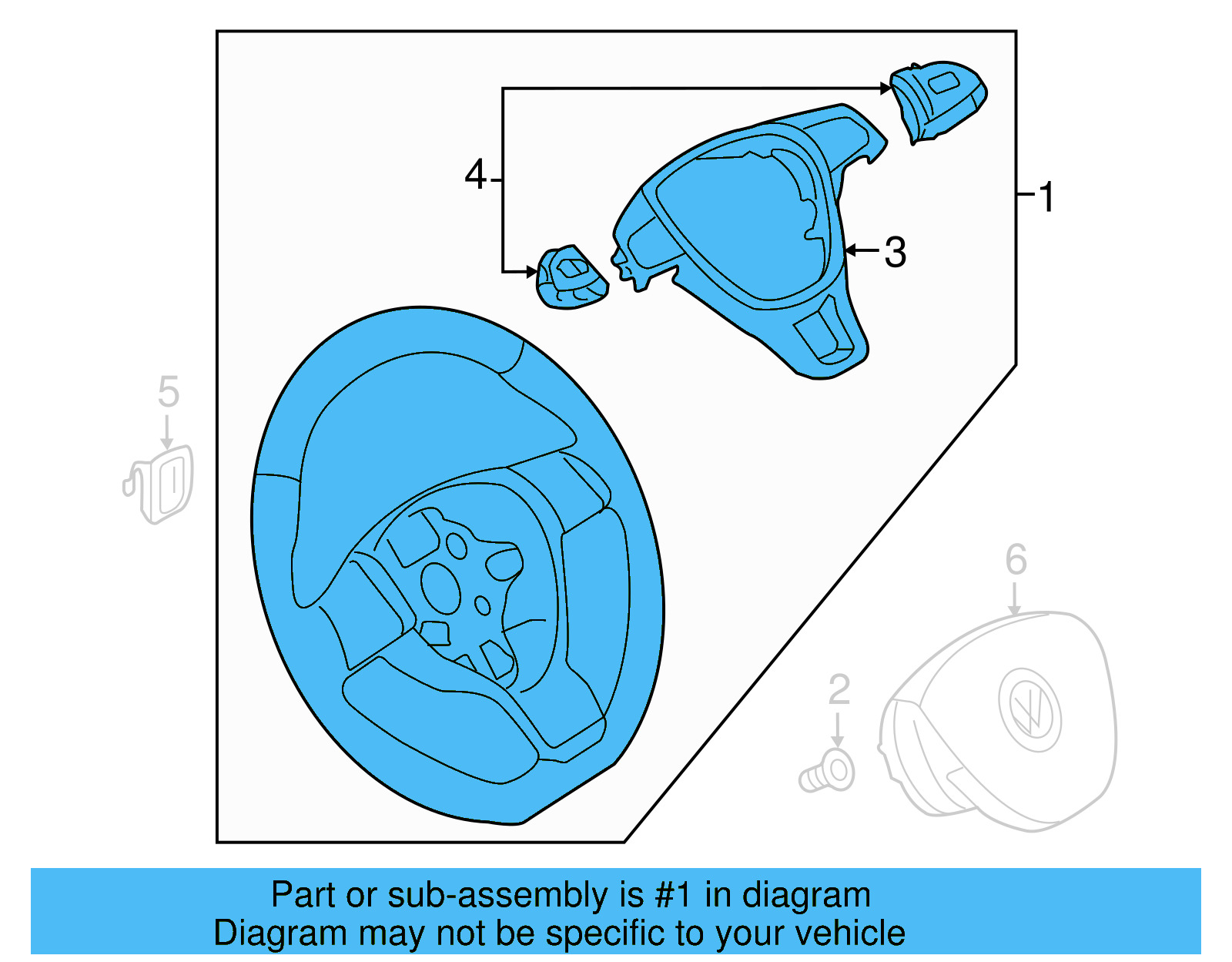 4
1
3
5
6
2
Part or sub-assembly is #1 in diagram
Diagram may not be specific to your vehicle