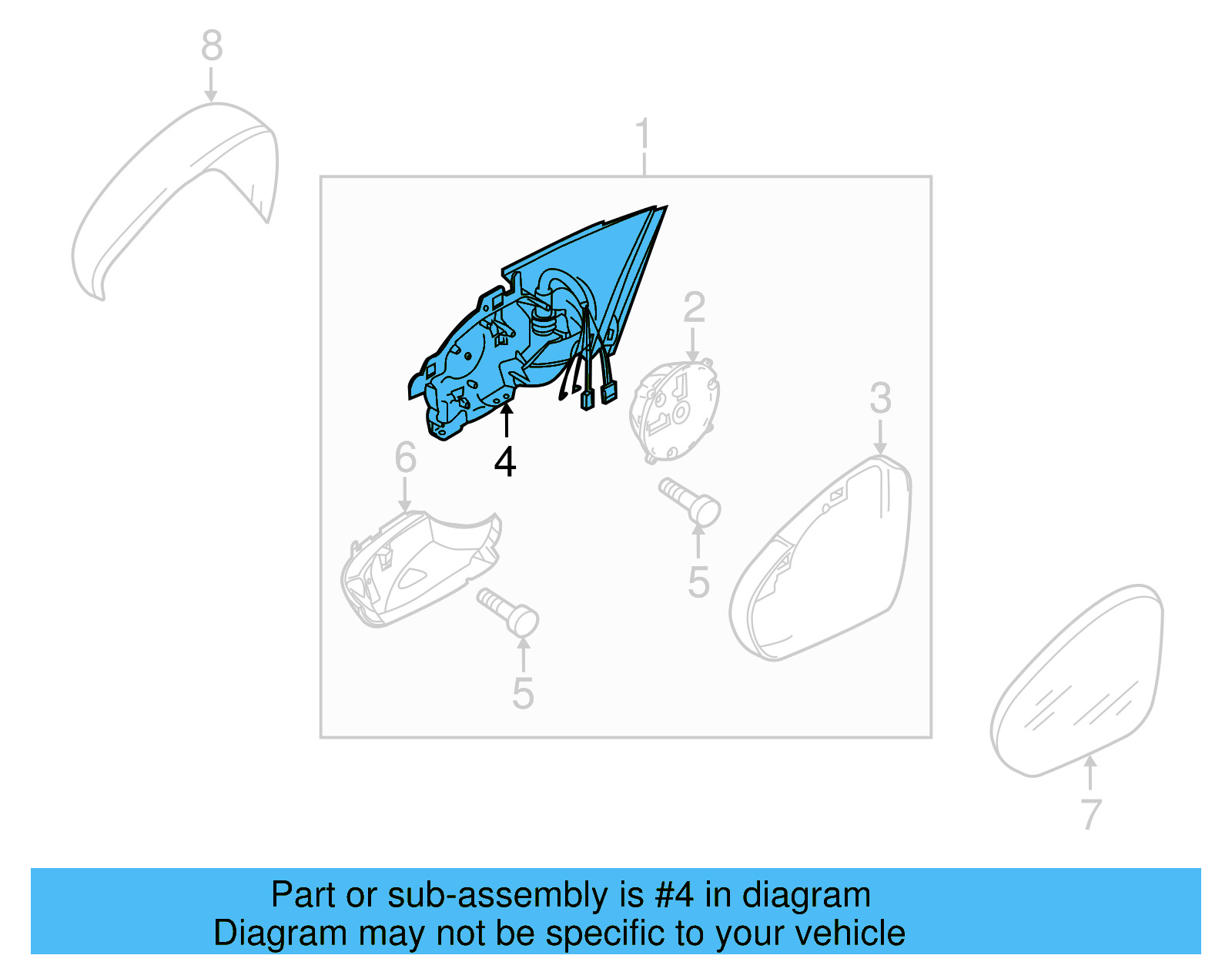 8

1

2

3

4

6

5

5

7

Part or sub-assembly is #4 in diagram
Diagram may not be specific to your vehicle