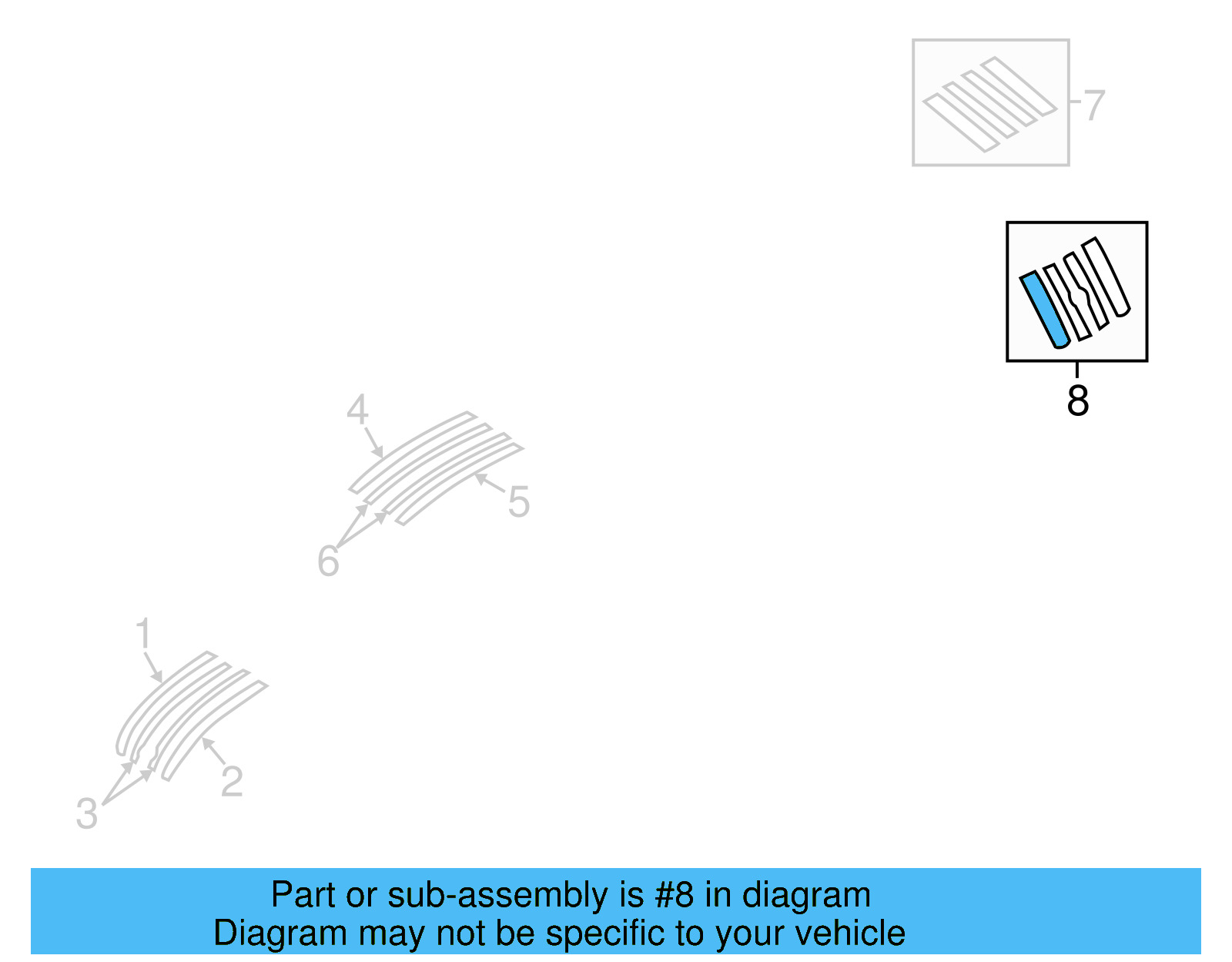 7

8

4

5

6

1

2

3

Part or sub-assembly is #8 in diagram
Diagram may not be specific to your vehicle