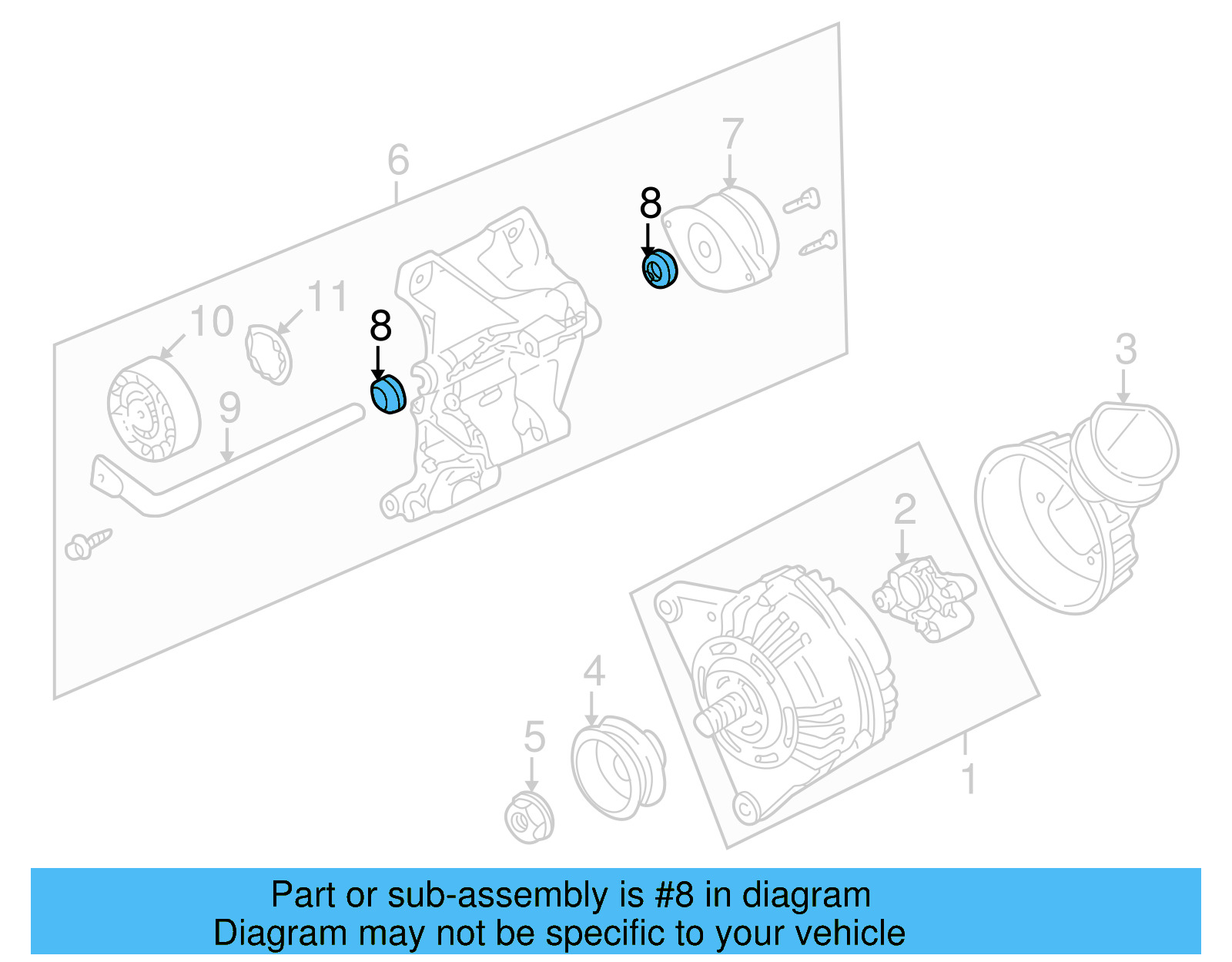 6

7

8

11

10

8

9

3

2

4

5

1

Part or sub-assembly is #8 in diagram
Diagram may not be specific to your vehicle