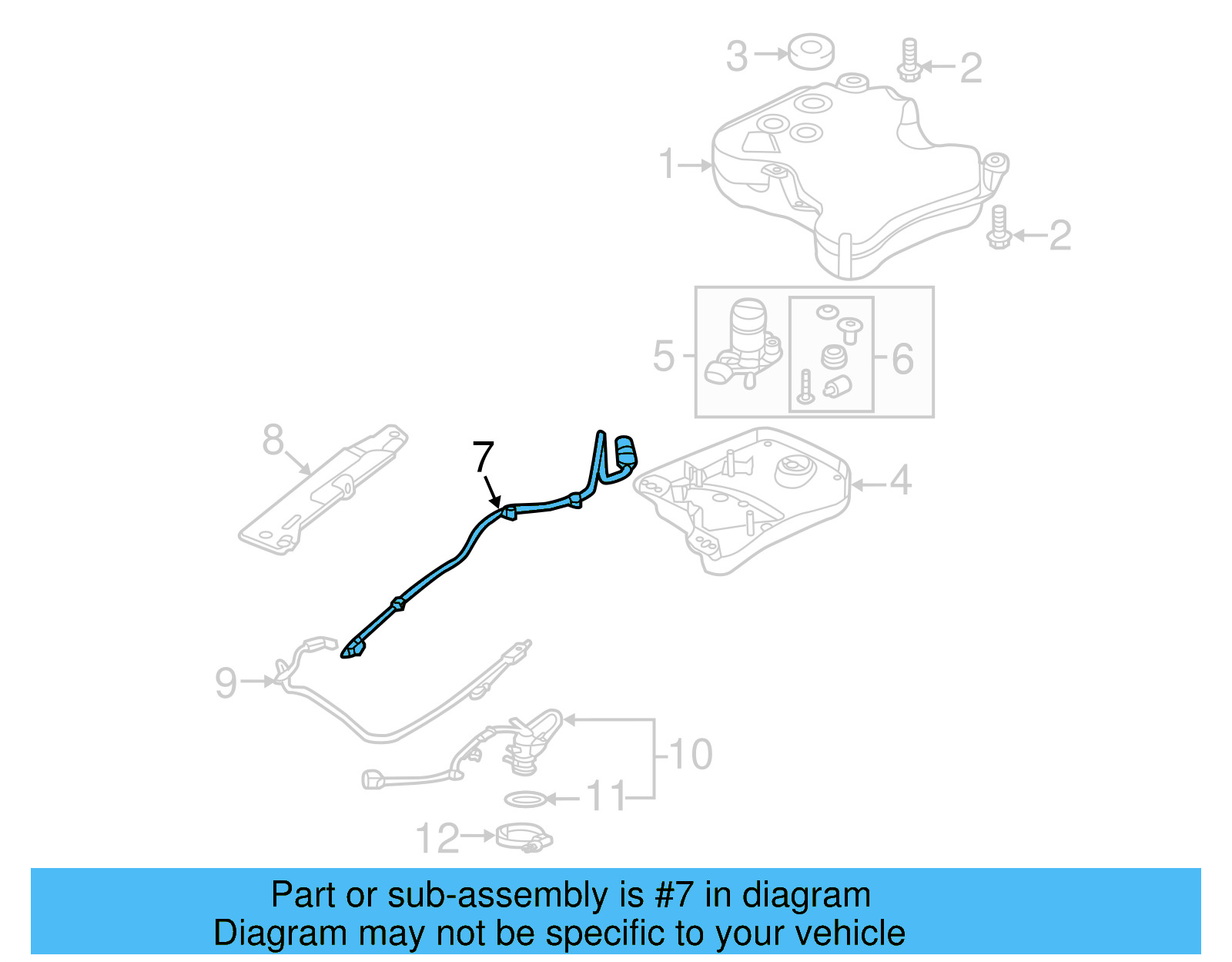 3
2
1
2
5
6
8
7
4
9
10
11
12

Part or sub-assembly is #7 in diagram
Diagram may not be specific to your vehicle