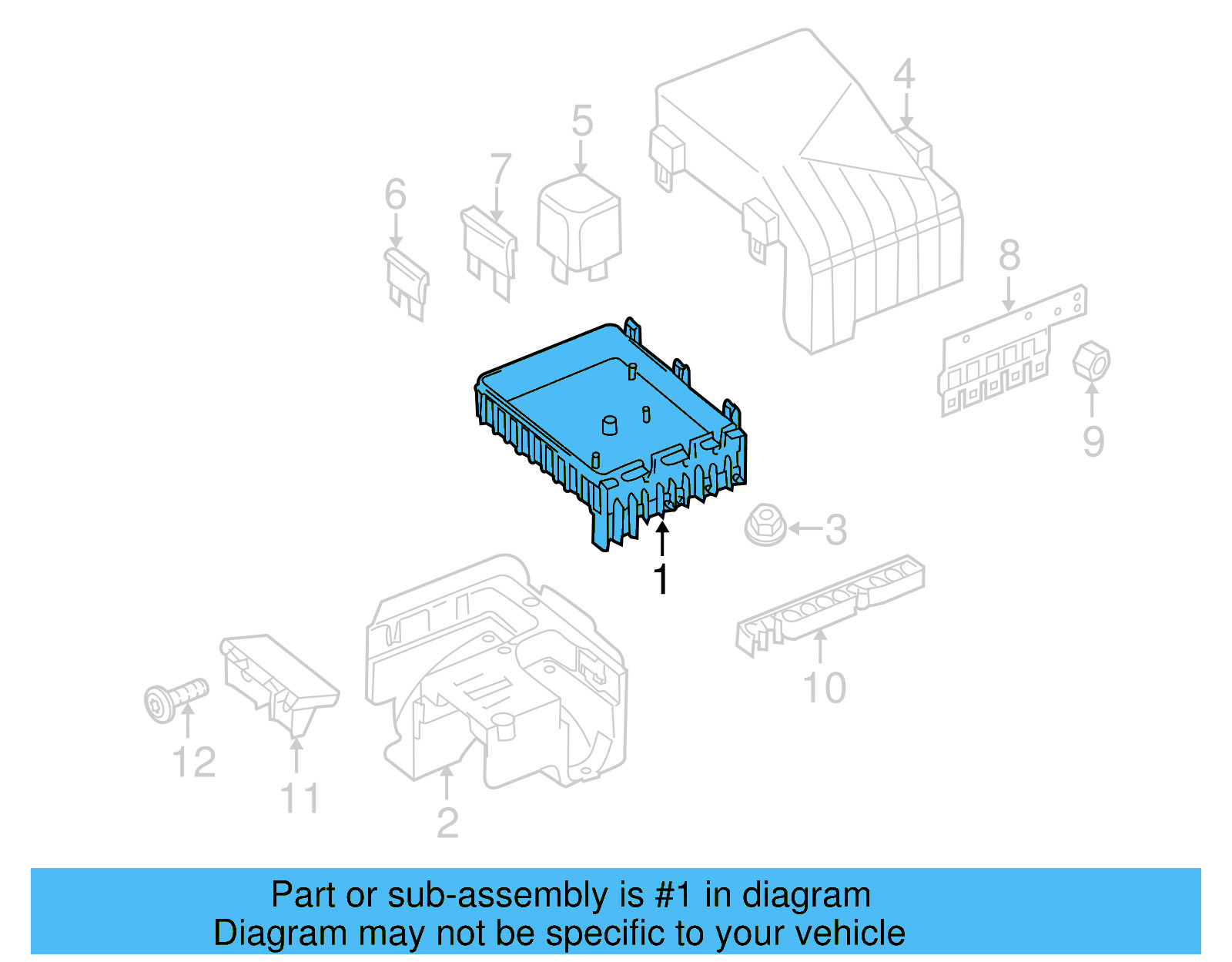 4
5
7
6
8
9
3
1
10
12
11
2

Part or sub-assembly is #1 in diagram
Diagram may not be specific to your vehicle