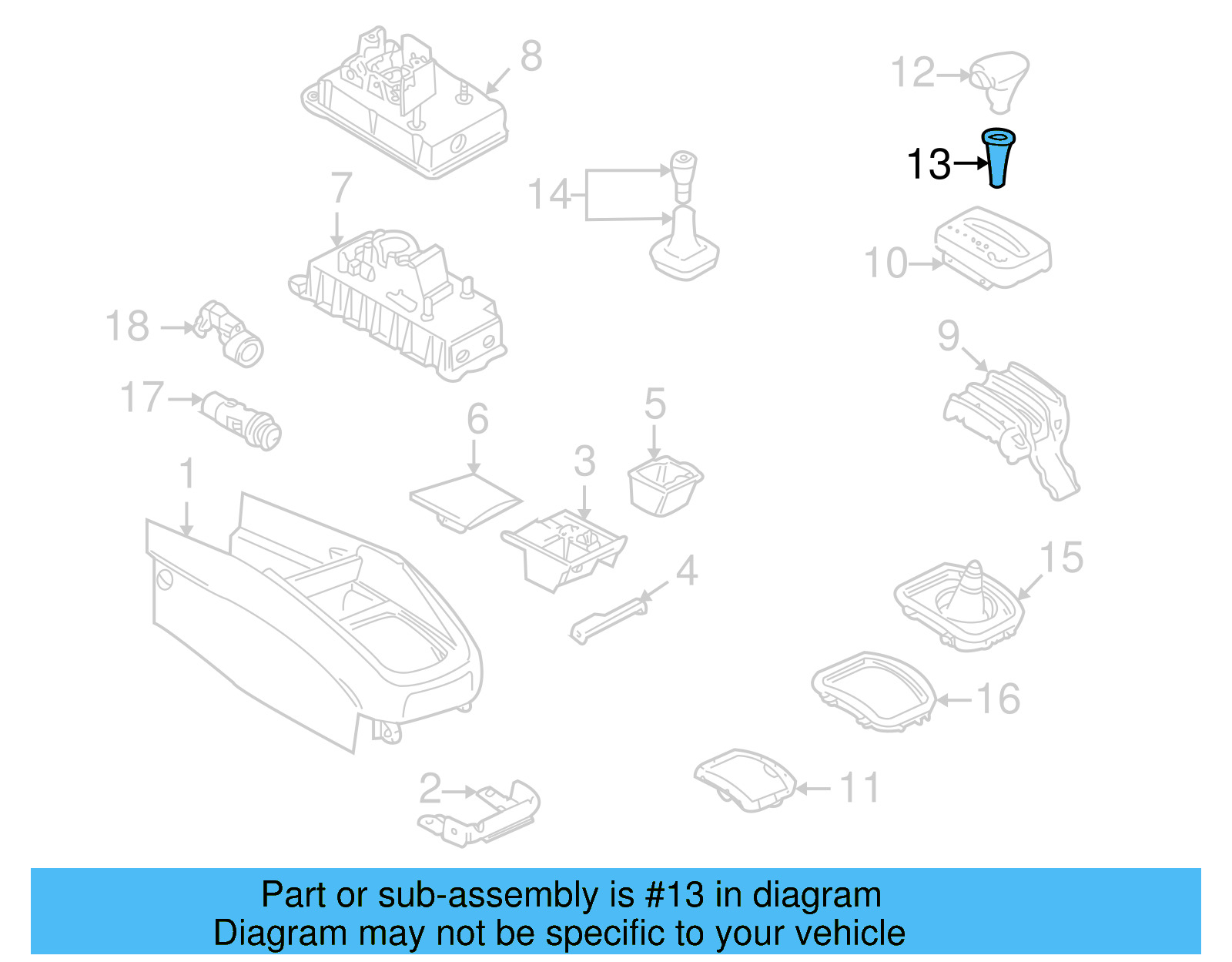 8
12
13
14
7
10
18
9
17
6
5
3
1
4
15
16
2
11

Part or sub-assembly is #13 in diagram
Diagram may not be specific to your vehicle