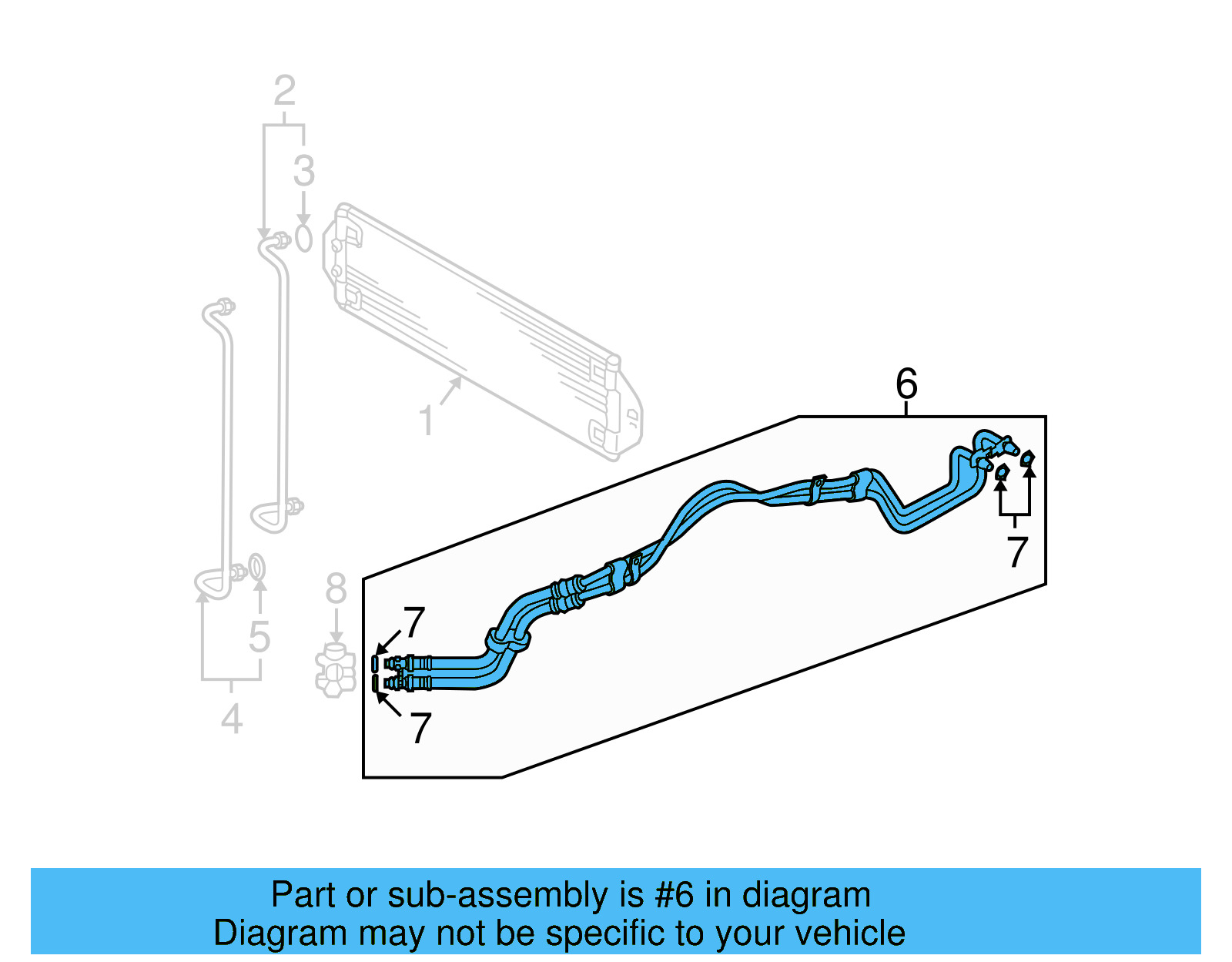 2
3
1
6
7
8
7
5
7
4

Part or sub-assembly is #6 in diagram
Diagram may not be specific to your vehicle