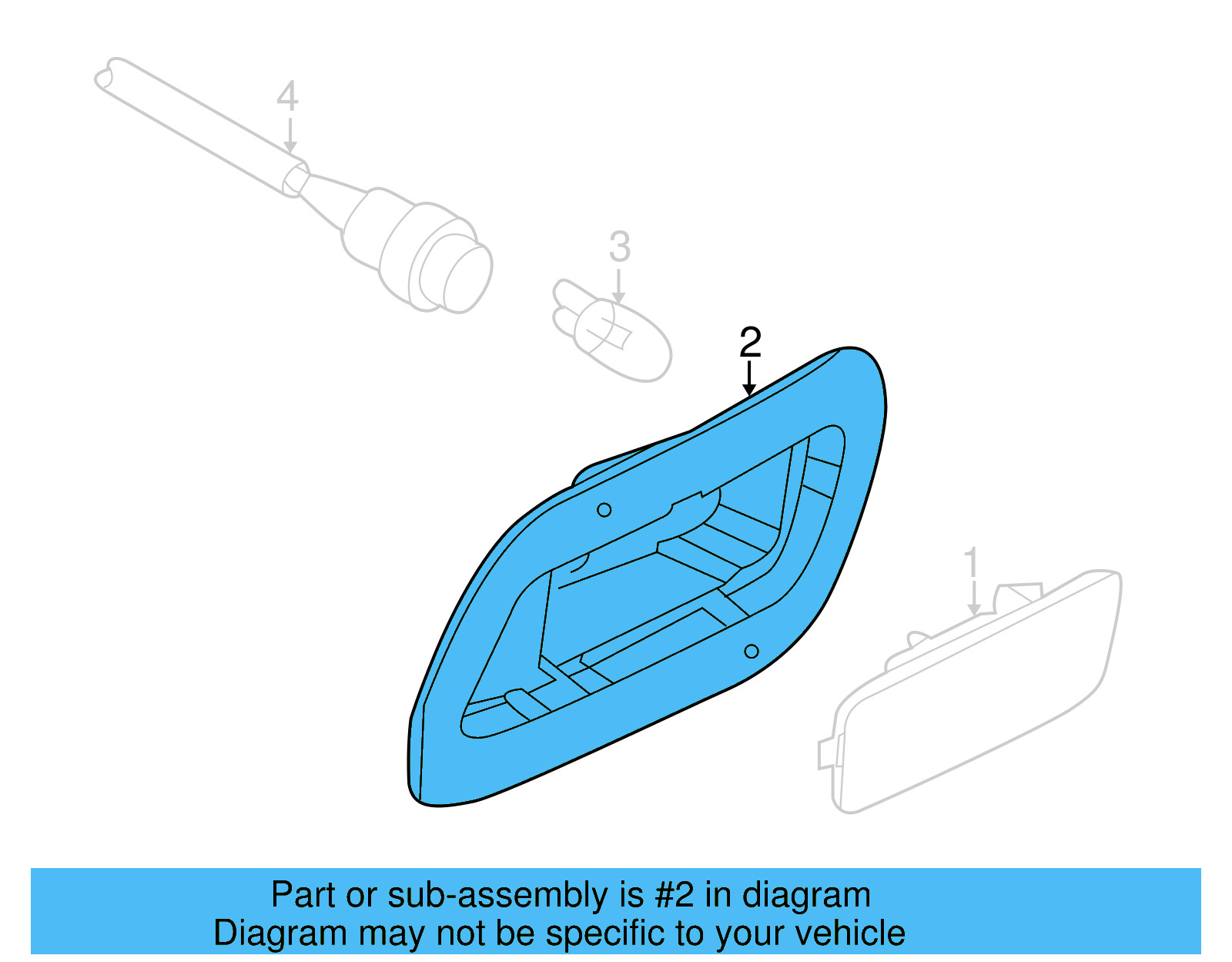 4

3

2

1

Part or sub-assembly is #2 in diagram
Diagram may not be specific to your vehicle