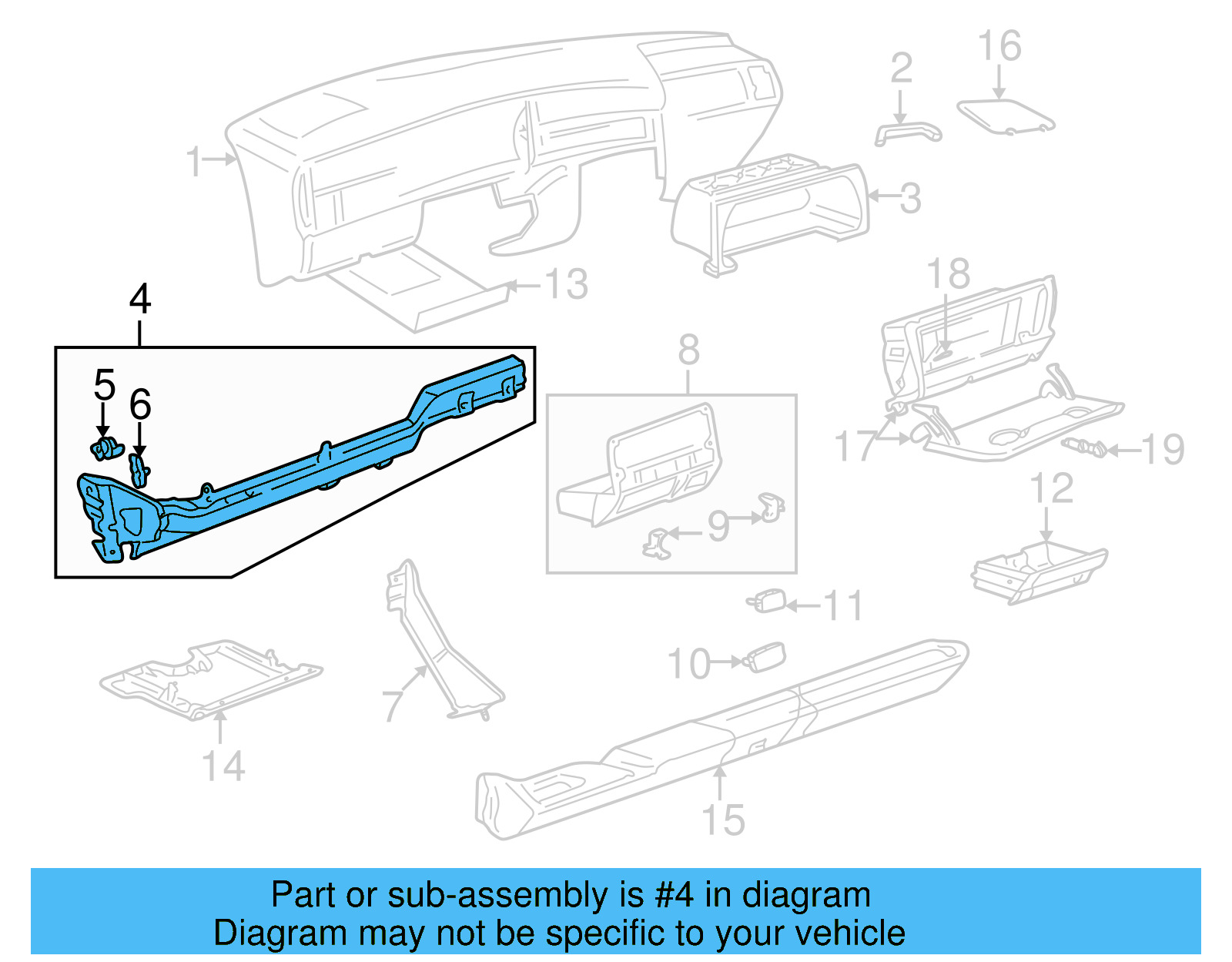 16
2
1
3
13
18
4
8
5
6
17
19
12
9
11
10
7
14
15

Part or sub-assembly is #4 in diagram
Diagram may not be specific to your vehicle