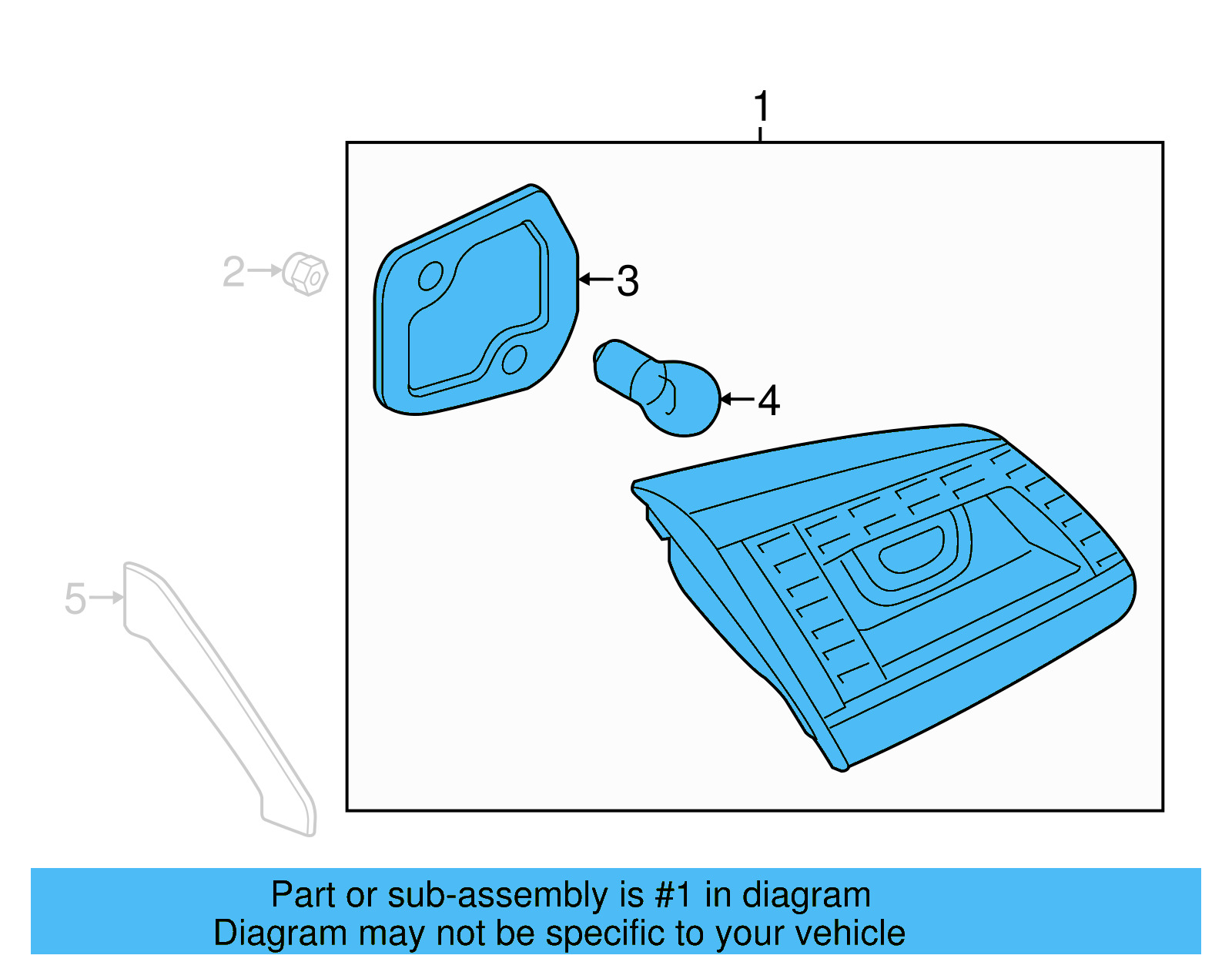 1

2

3

4

5

Part or sub-assembly is #1 in diagram
Diagram may not be specific to your vehicle