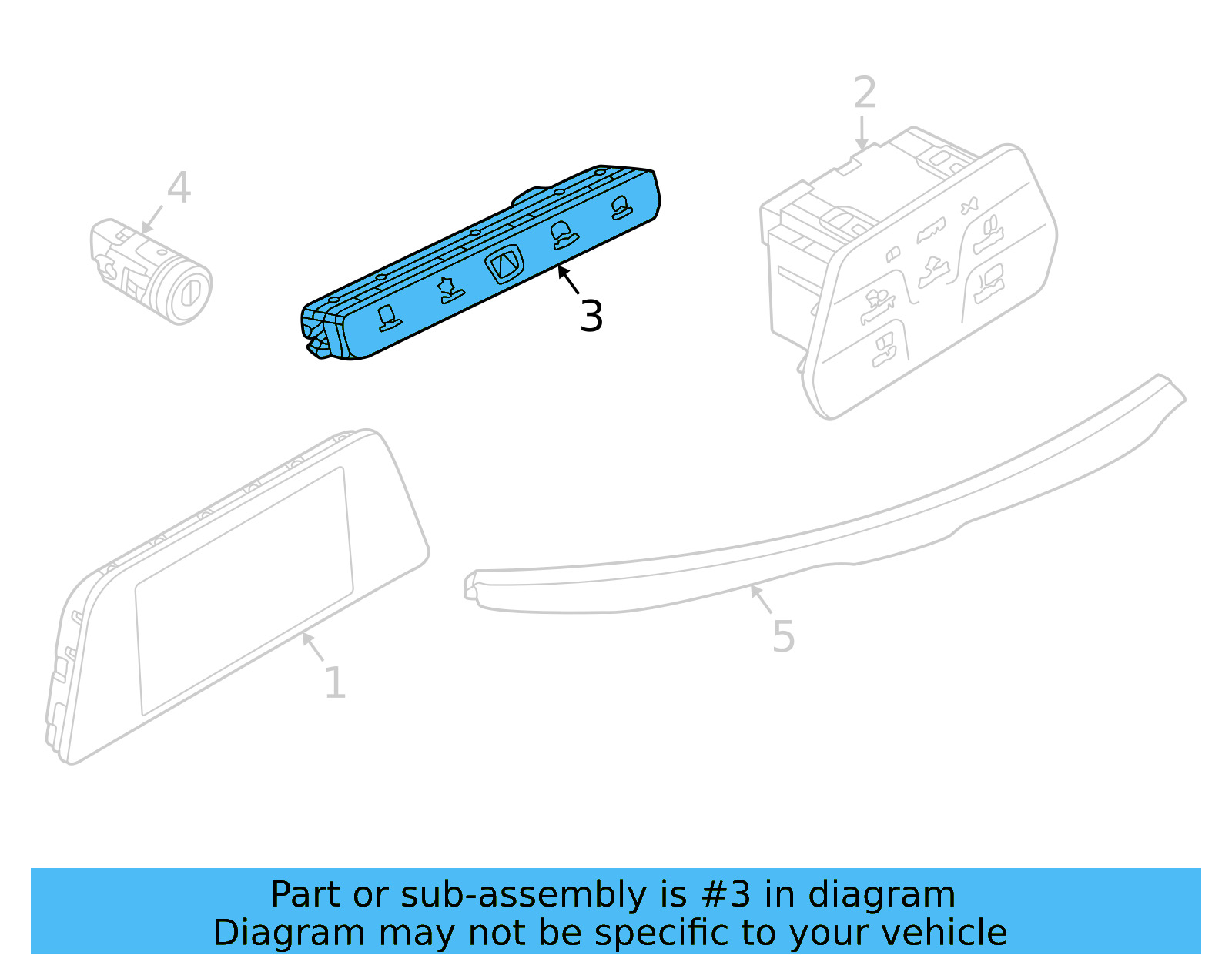 2
4
3
5
1

Part or sub-assembly is #3 in diagram
Diagram may not be specific to your vehicle