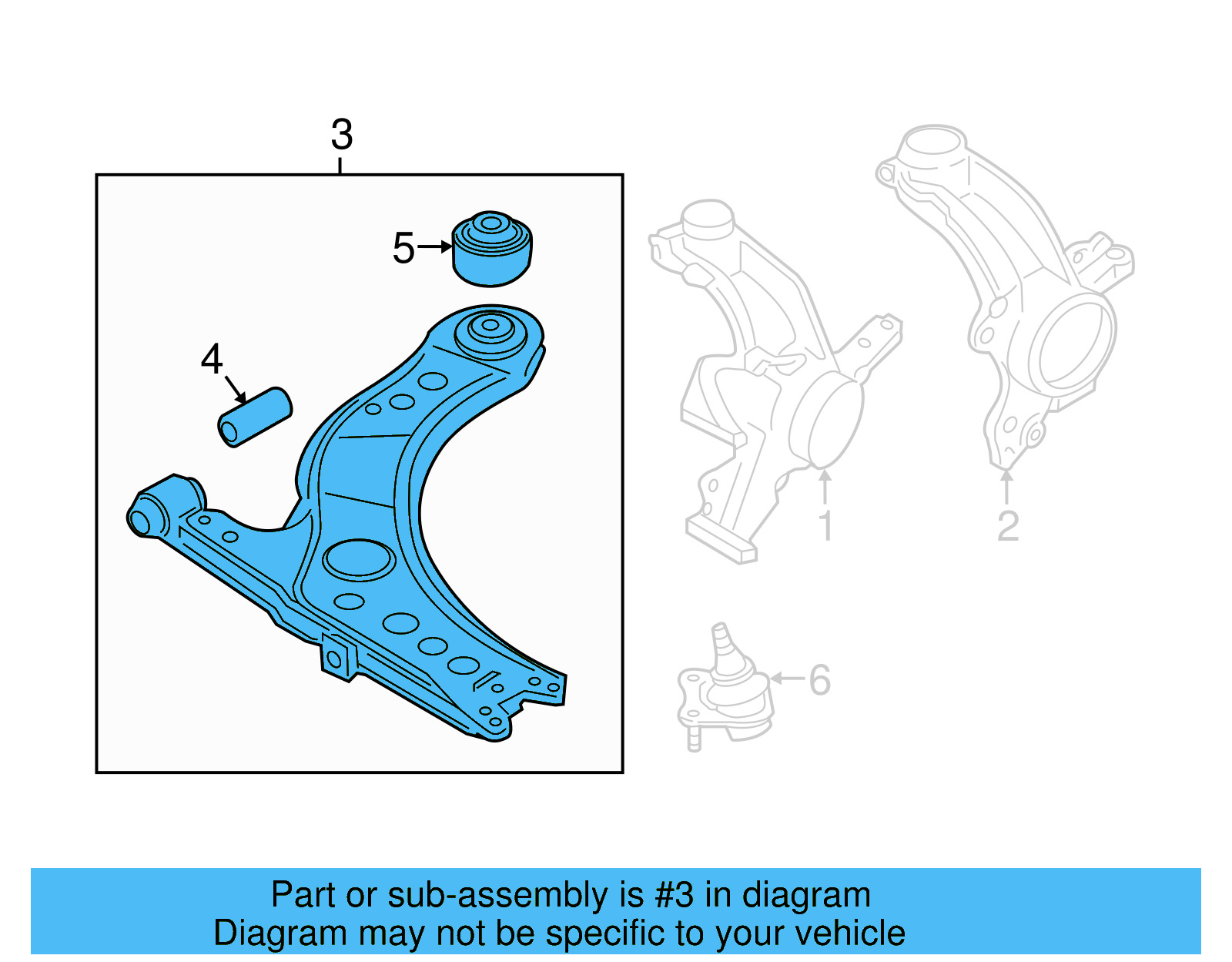 3
5
4
1
2
6

Part or sub-assembly is #3 in diagram
Diagram may not be specific to your vehicle