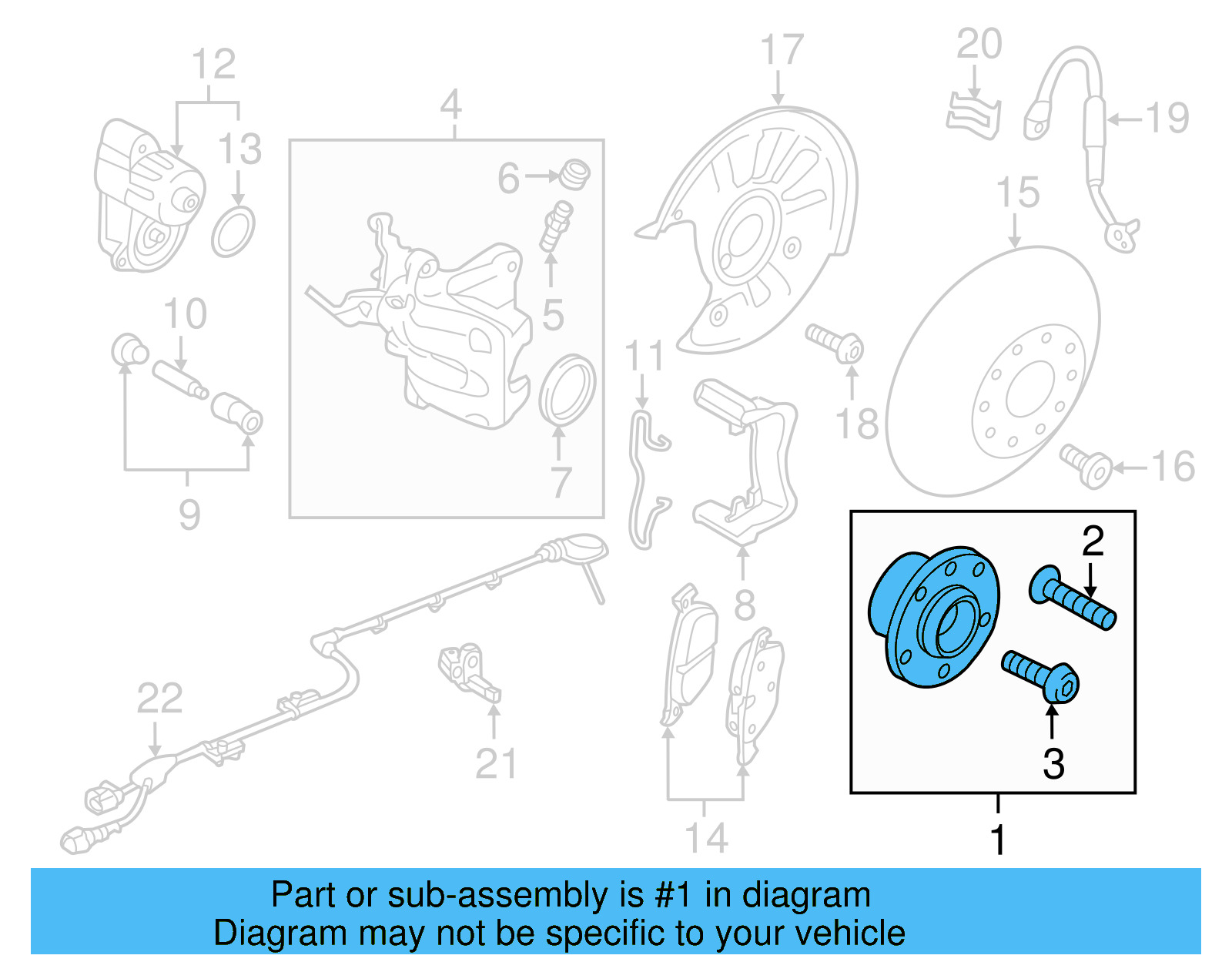 12
13
4
6
5
7
17
20
19
15
10
9
11
18
16
8
2
3
1
22
21
14

Part or sub-assembly is #1 in diagram
Diagram may not be specific to your vehicle