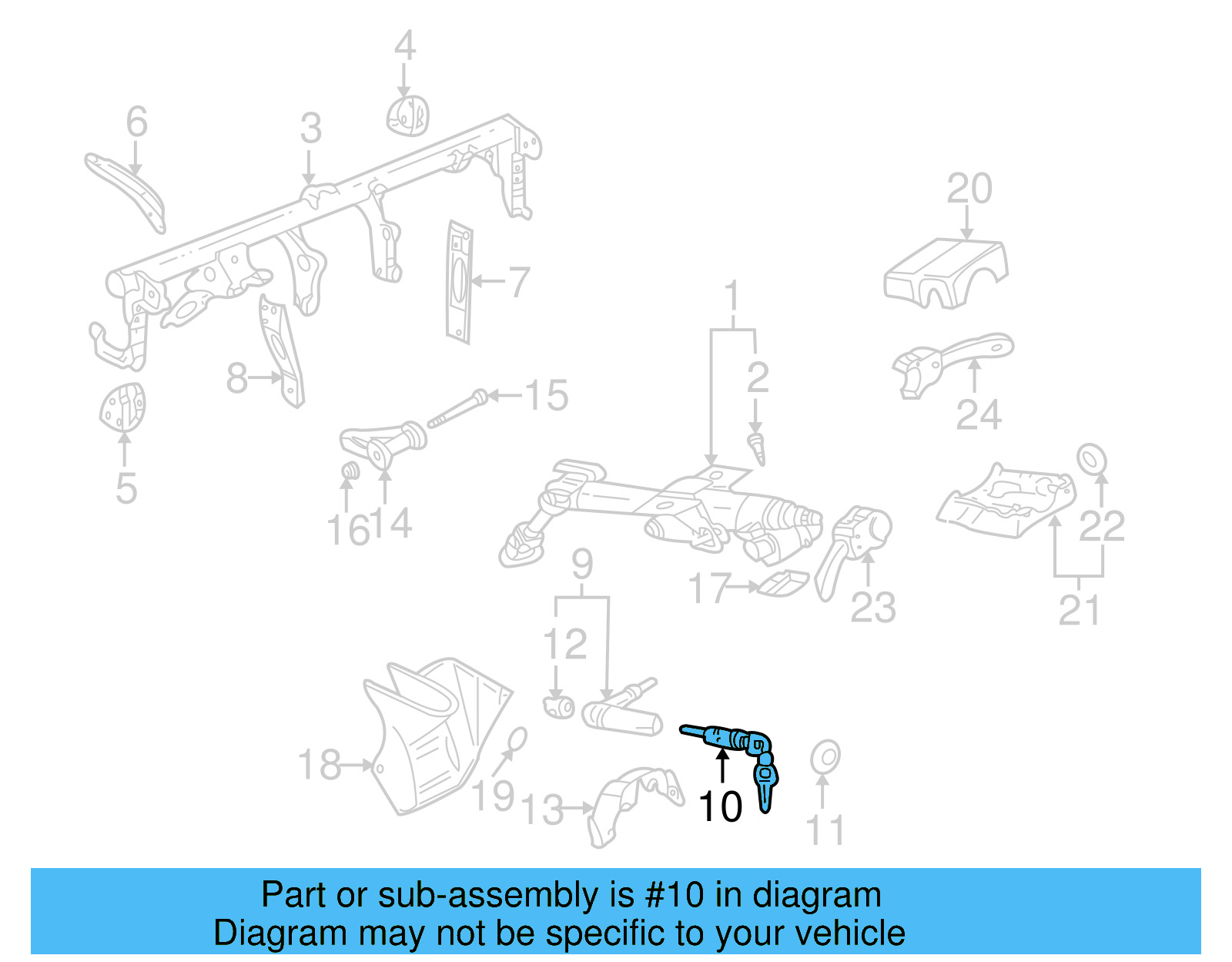 4
6
3
20
7
1
2
8
15
24
5
16
14
22
9
17
23
21
12
18
19
13
10
11

Part or sub-assembly is #10 in diagram
Diagram may not be specific to your vehicle