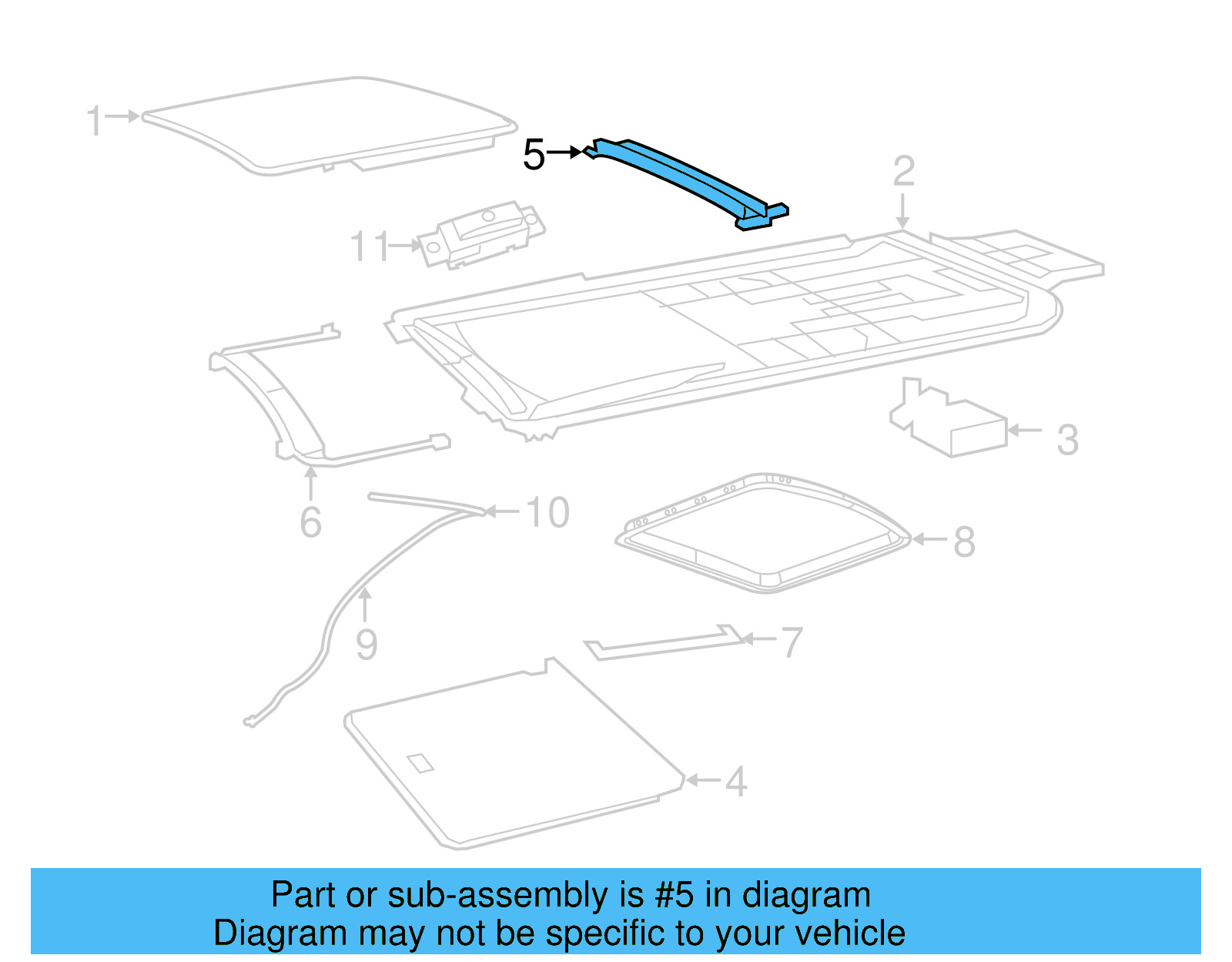 1
5
2
11
3
6
10
8
9
7
4

Part or sub-assembly is #5 in diagram
Diagram may not be specific to your vehicle