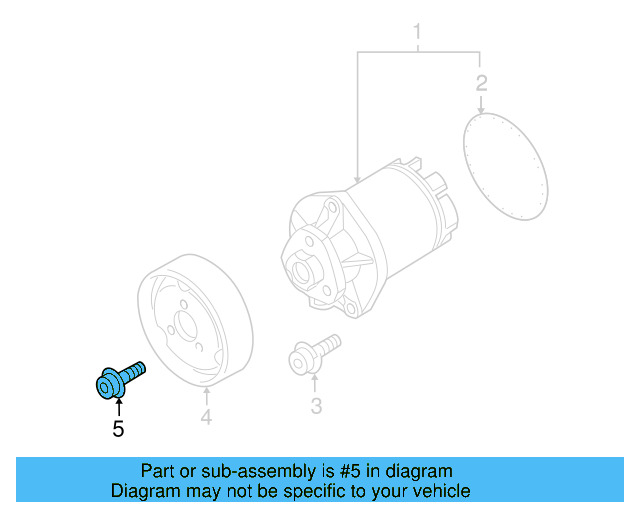 1
2
3
4
5

Part or sub-assembly is #5 in diagram
Diagram may not be specific to your vehicle