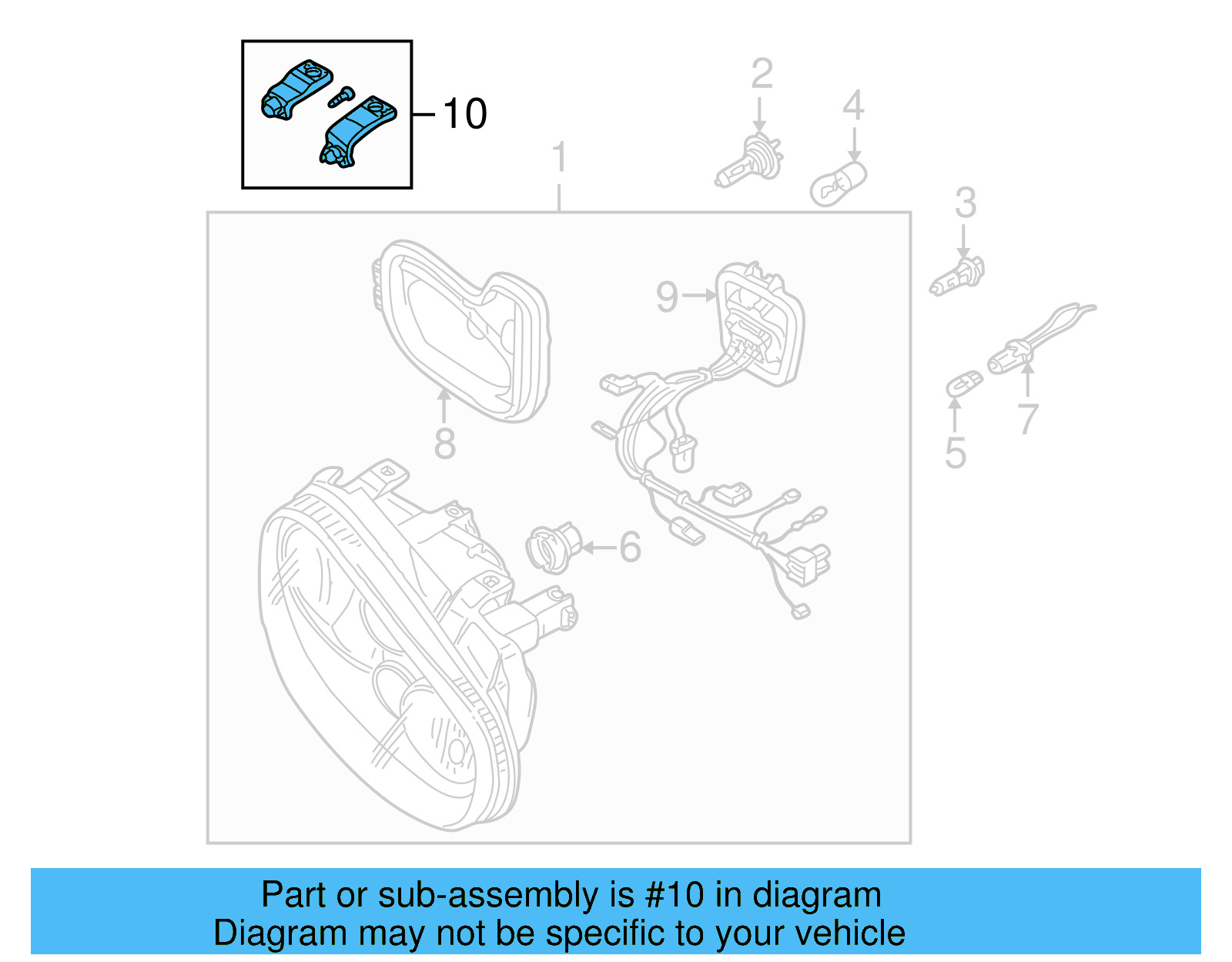 10
2
4
1
3
9
8
7
5
6

Part or sub-assembly is #10 in diagram
Diagram may not be specific to your vehicle