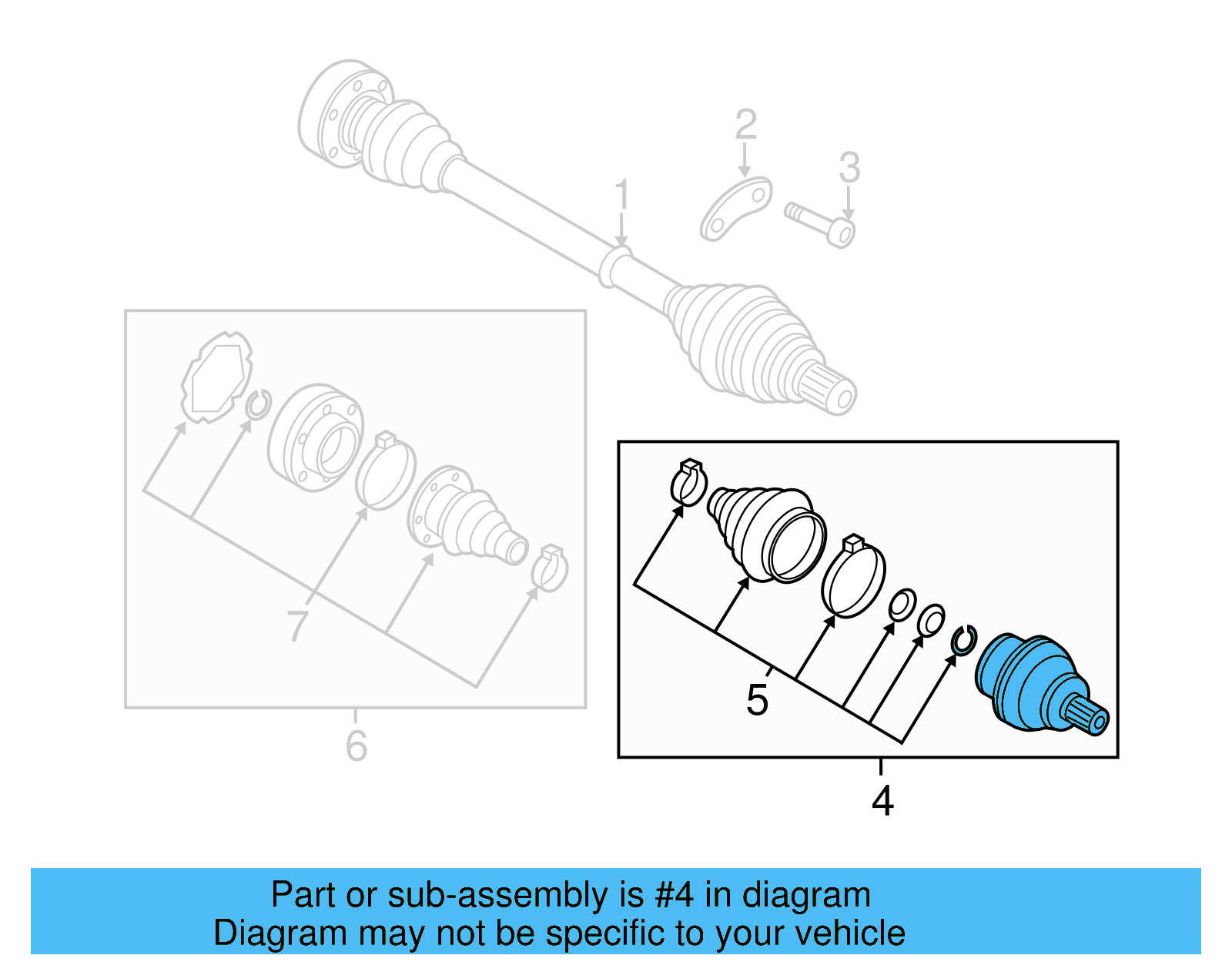 2
3
1
7
6
5
4
Part or sub-assembly is #4 in diagram
Diagram may not be specific to your vehicle