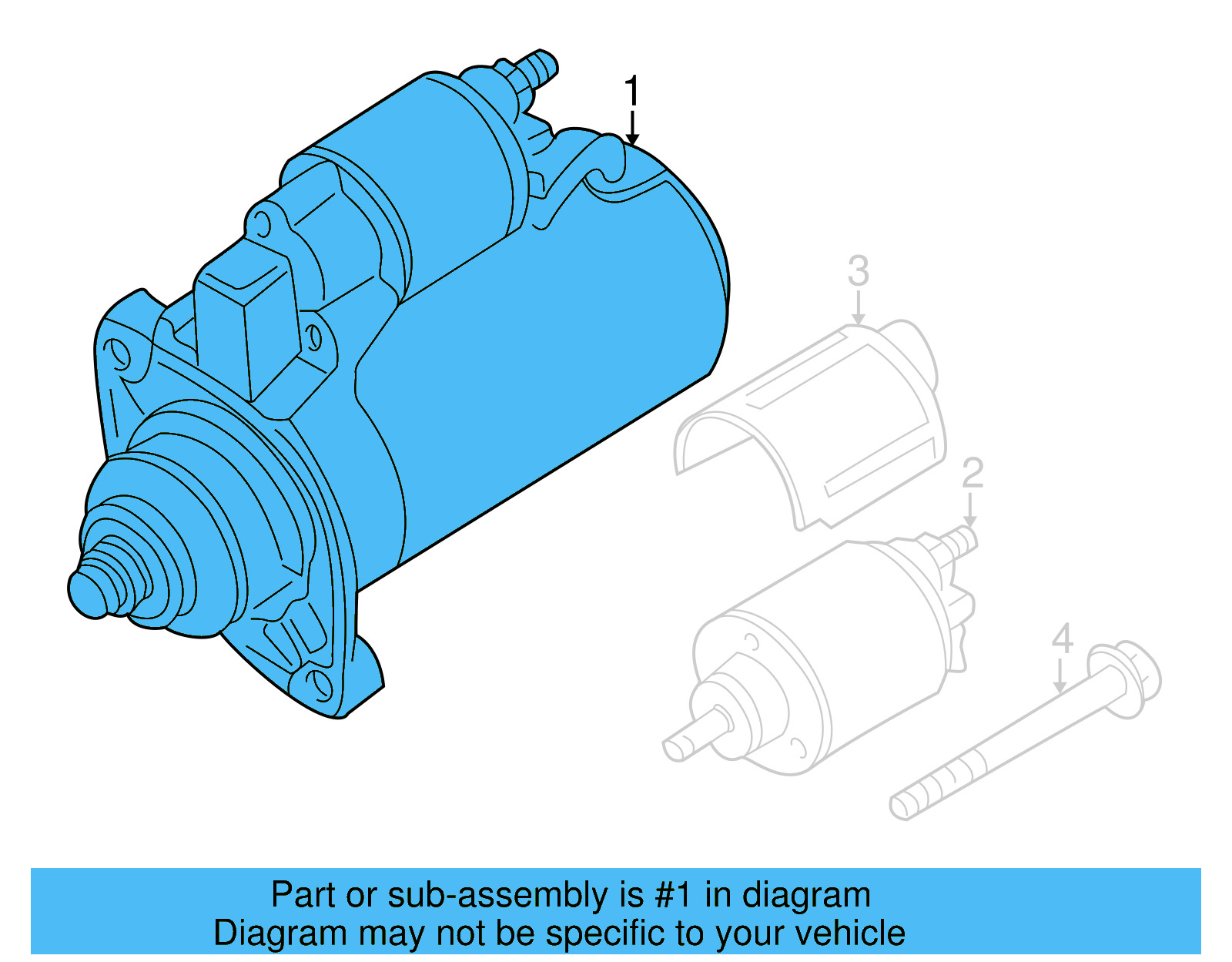 1
3
2
4
Part or sub-assembly is #1 in diagram
Diagram may not be specific to your vehicle