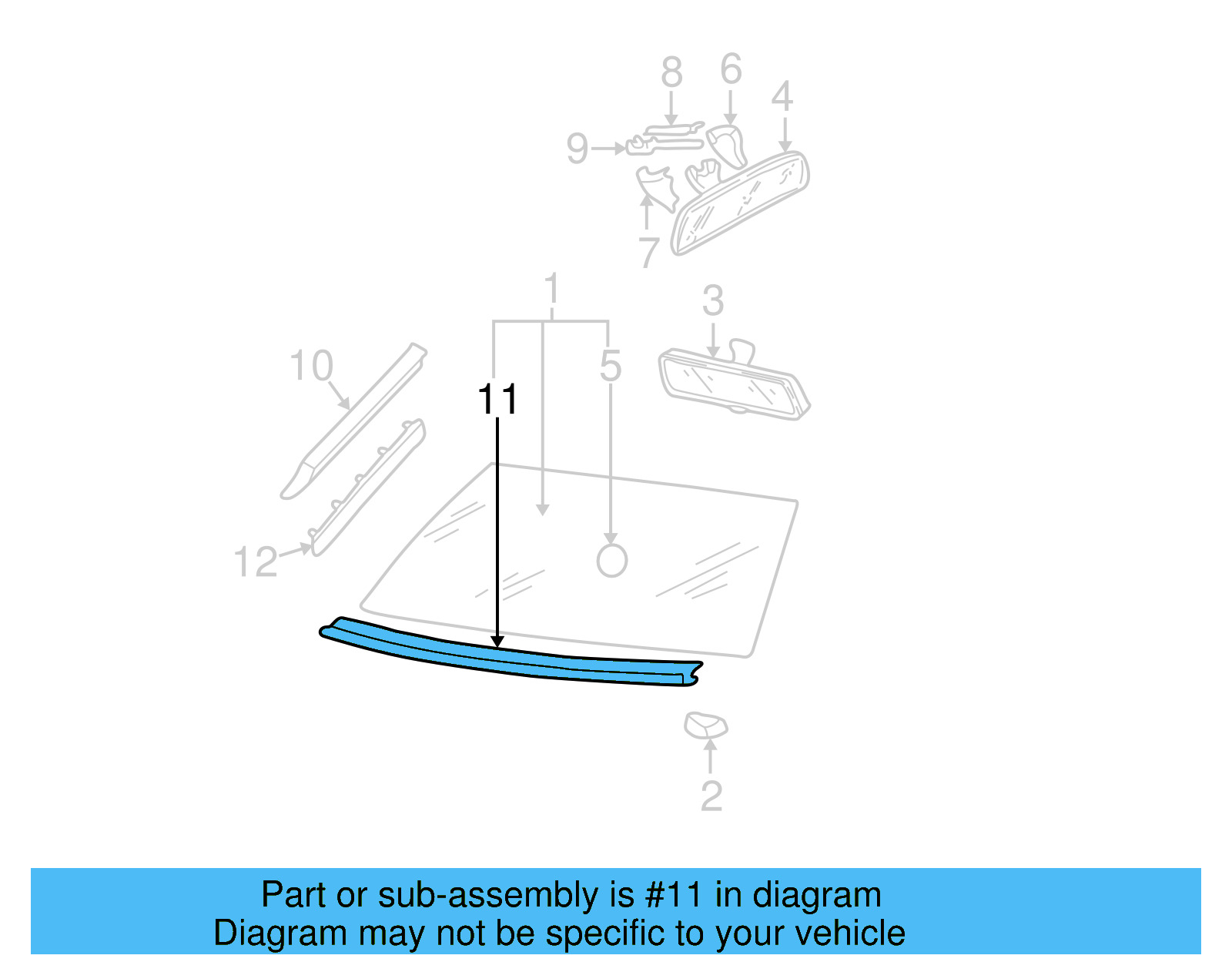 8
6
4
9
7
1
3
10
5
11
12
2

Part or sub-assembly is #11 in diagram
Diagram may not be specific to your vehicle