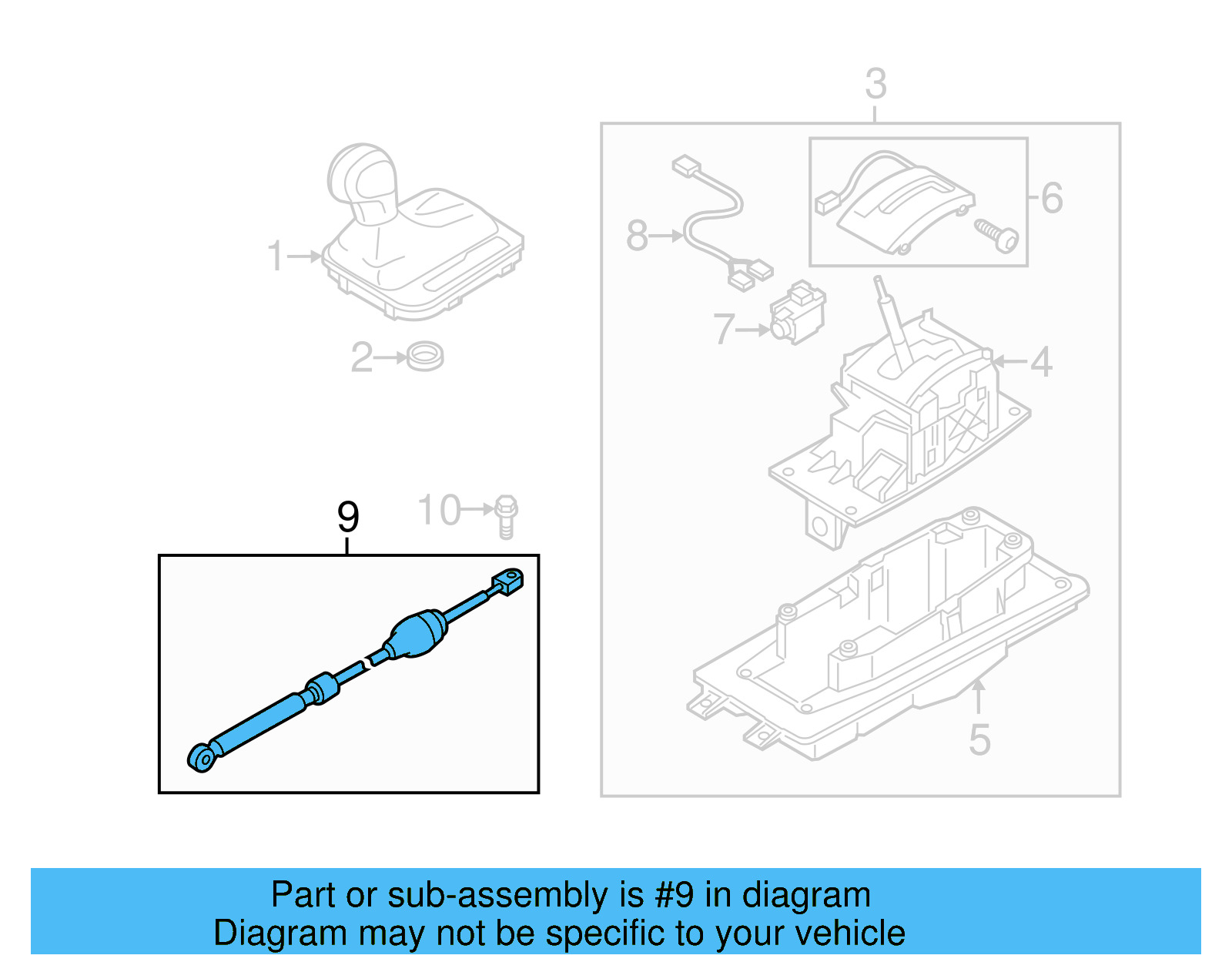 3
1
2
8
6
7
4
9
10
5

Part or sub-assembly is #9 in diagram
Diagram may not be specific to your vehicle