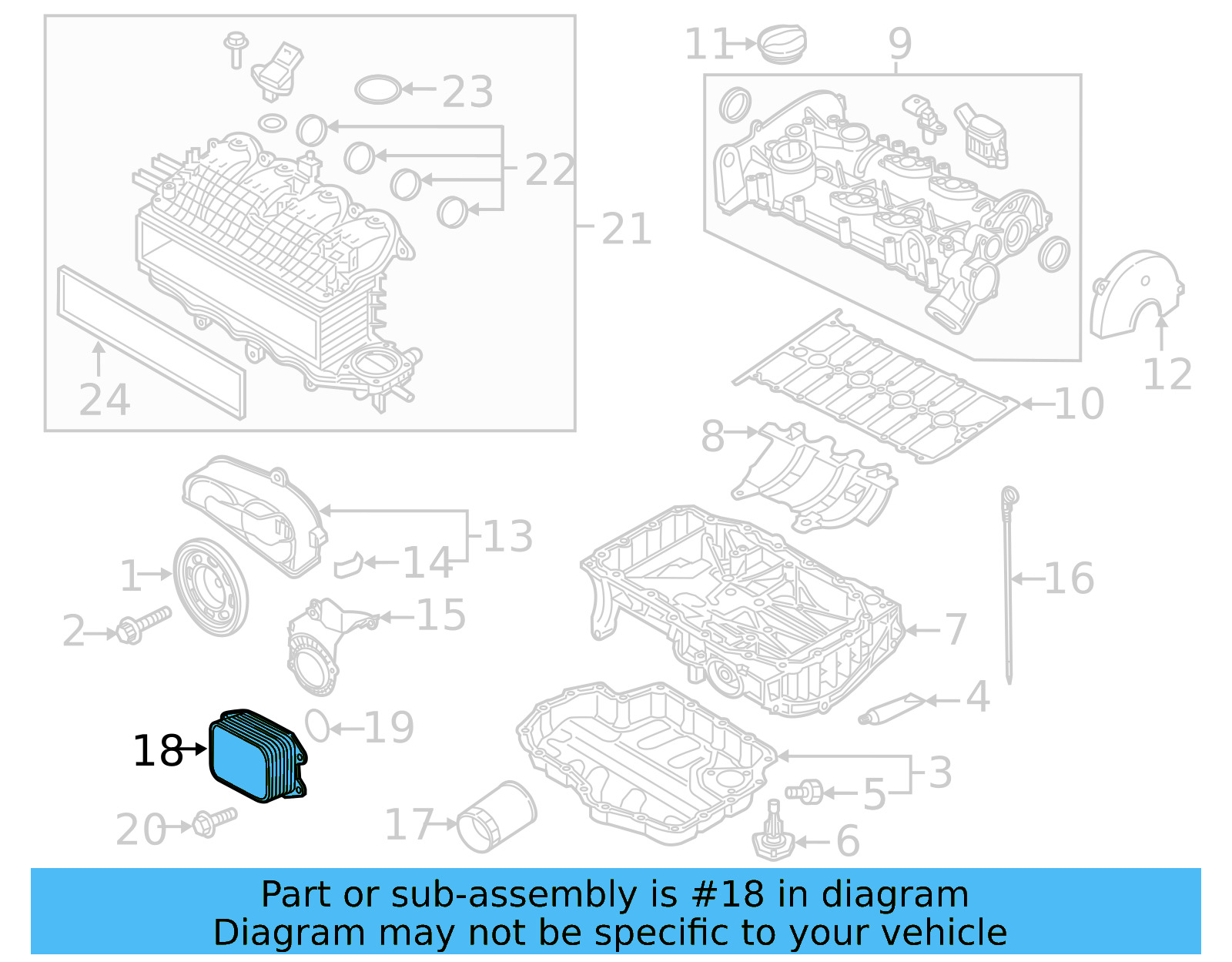 23
22
21
24
11
9
12
10
8
13
14
1
2
15
16
7
4
19
18
3
5
20
17
6

Part or sub-assembly is #18 in diagram
Diagram may not be specific to your vehicle