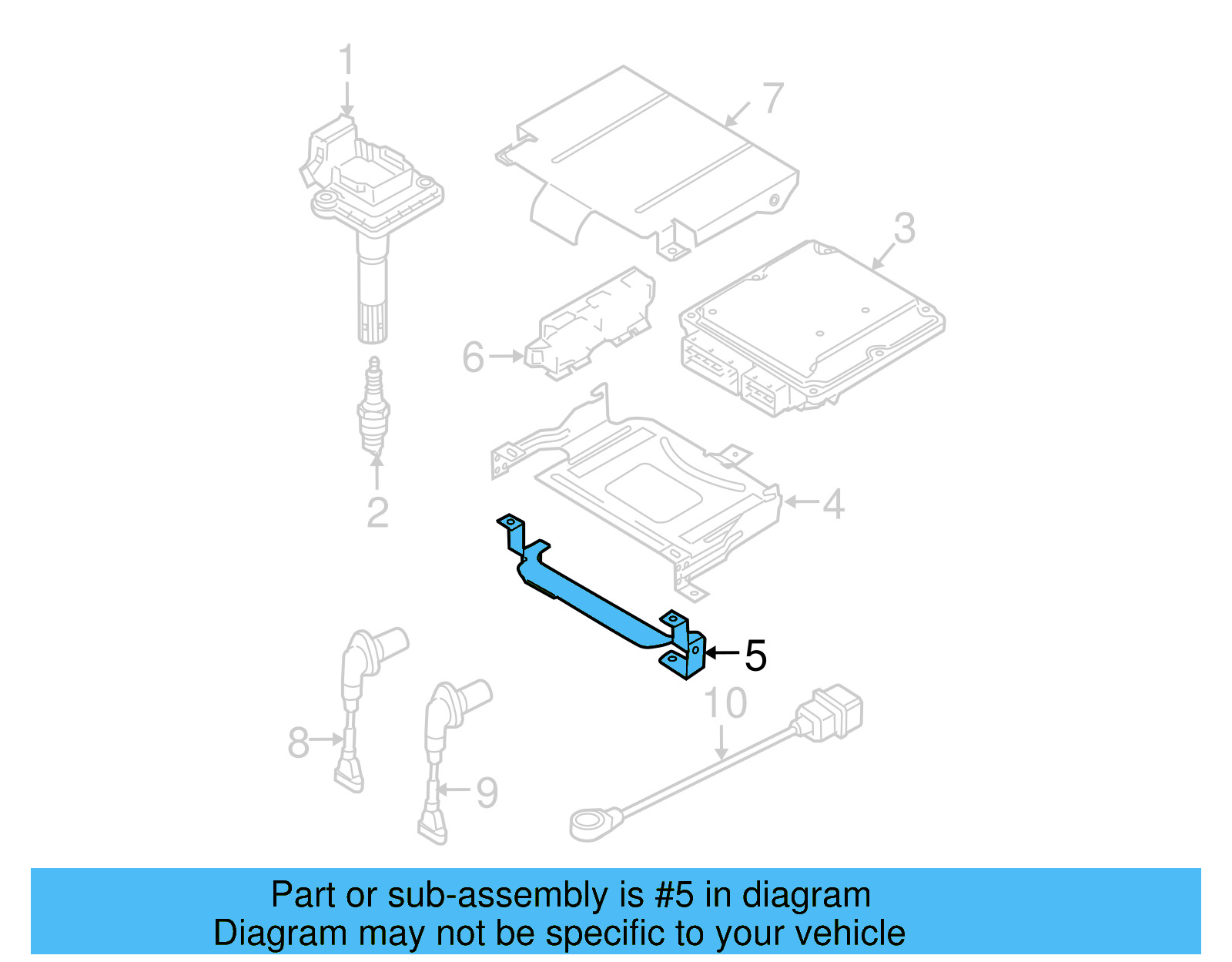 1
7
3
6
2
4
5
10
8
9

Part or sub-assembly is #5 in diagram
Diagram may not be specific to your vehicle