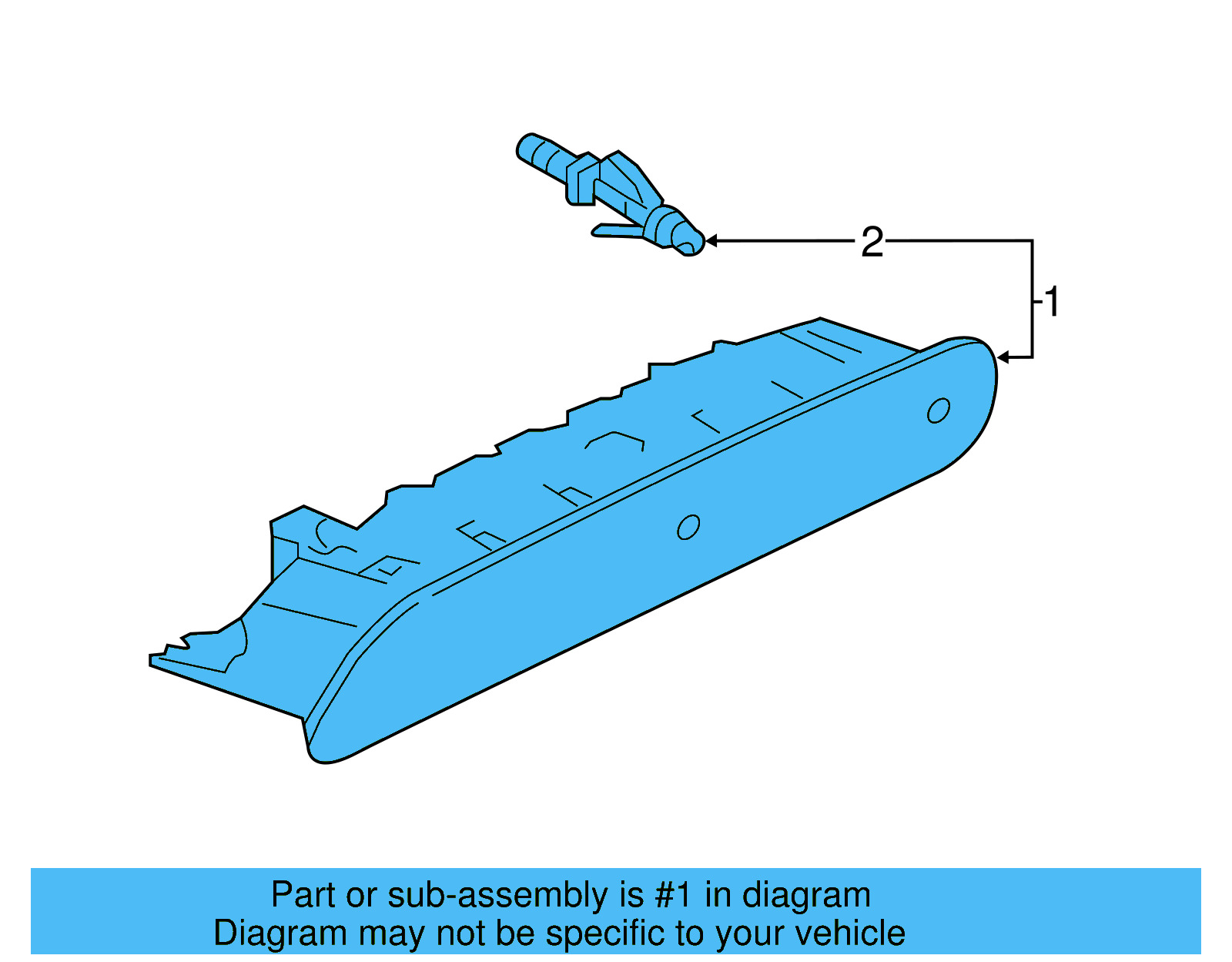 2

1

Part or sub-assembly is #1 in diagram
Diagram may not be specific to your vehicle