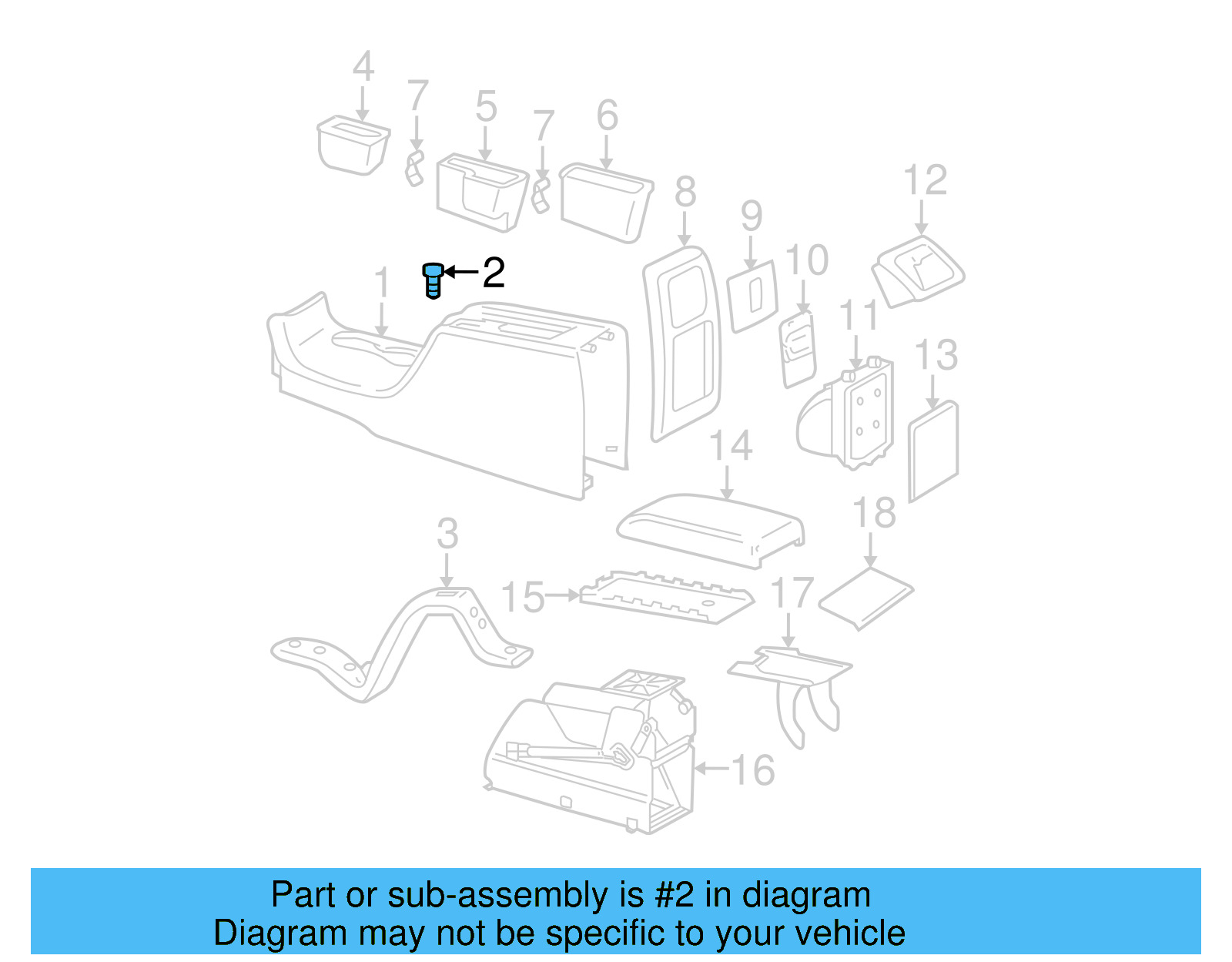 4
7
5
7
6
8
9
10
12
2
1
11
13
14
18
3
15
17
16

Part or sub-assembly is #2 in diagram
Diagram may not be specific to your vehicle