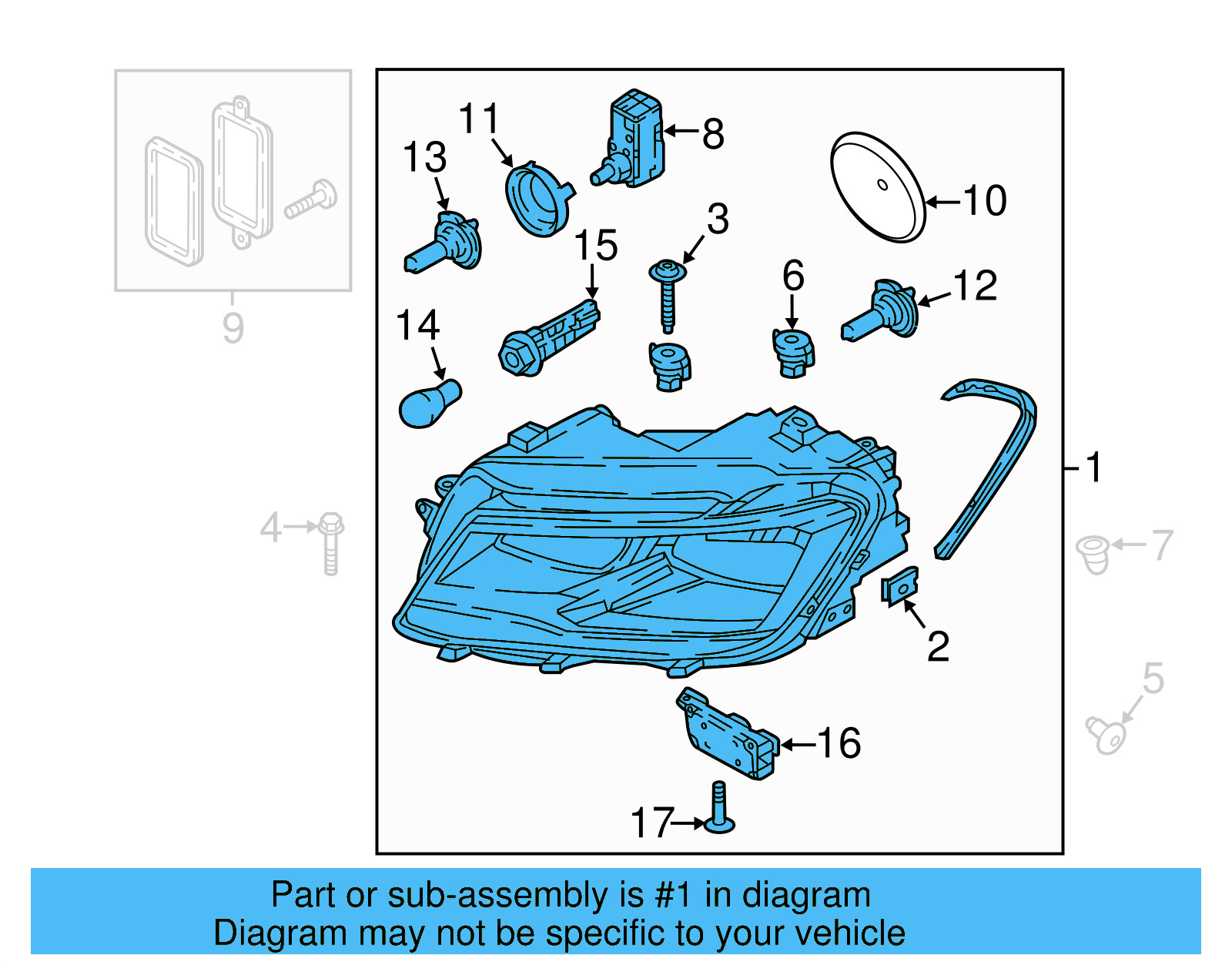 9

11
8
13
10
3
15
6
12
14
1
4
7
2
5
16
17

Part or sub-assembly is #1 in diagram
Diagram may not be specific to your vehicle