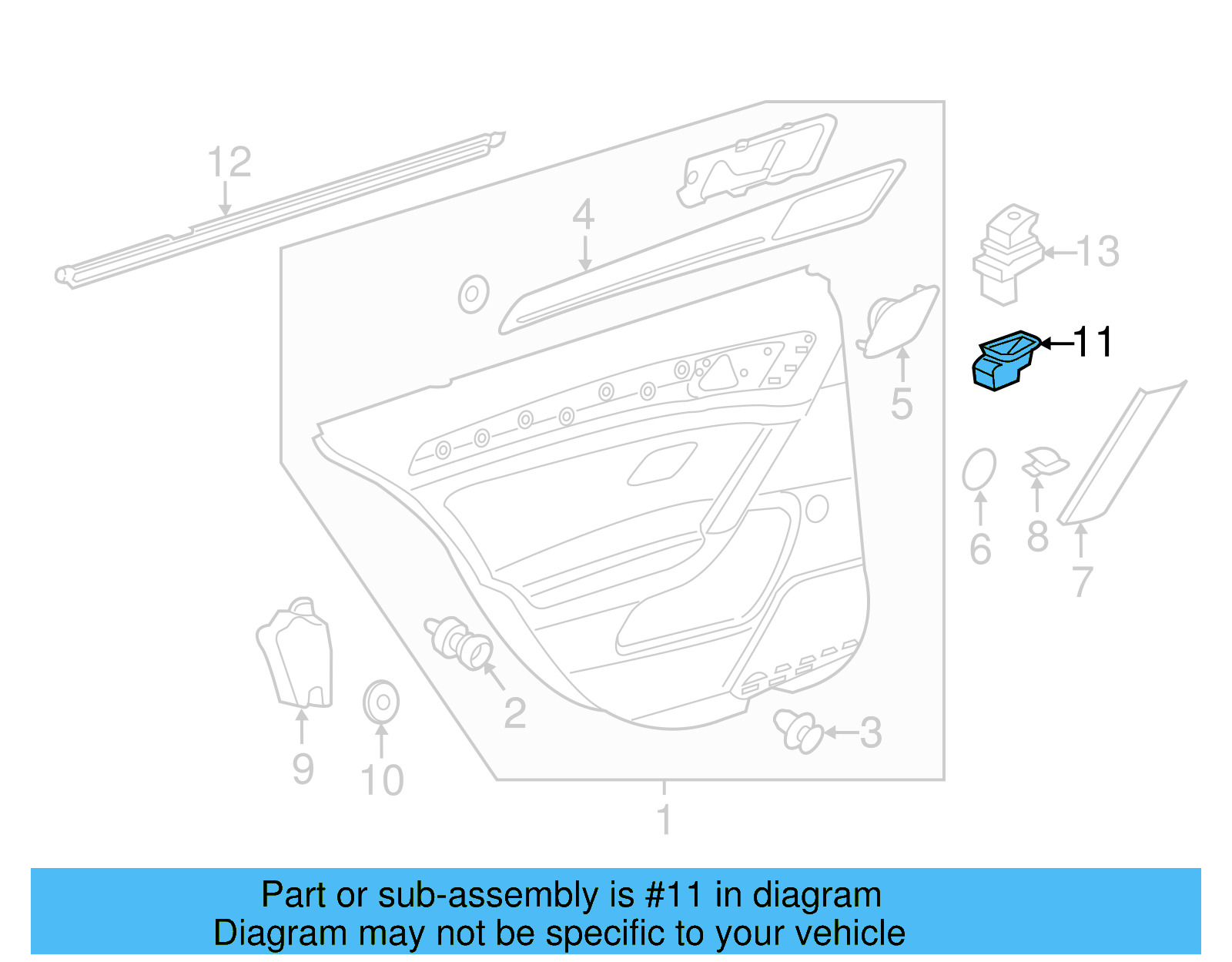 12
4
13
11
5
6
8
7
9
10
2
3
1

Part or sub-assembly is #11 in diagram
Diagram may not be specific to your vehicle