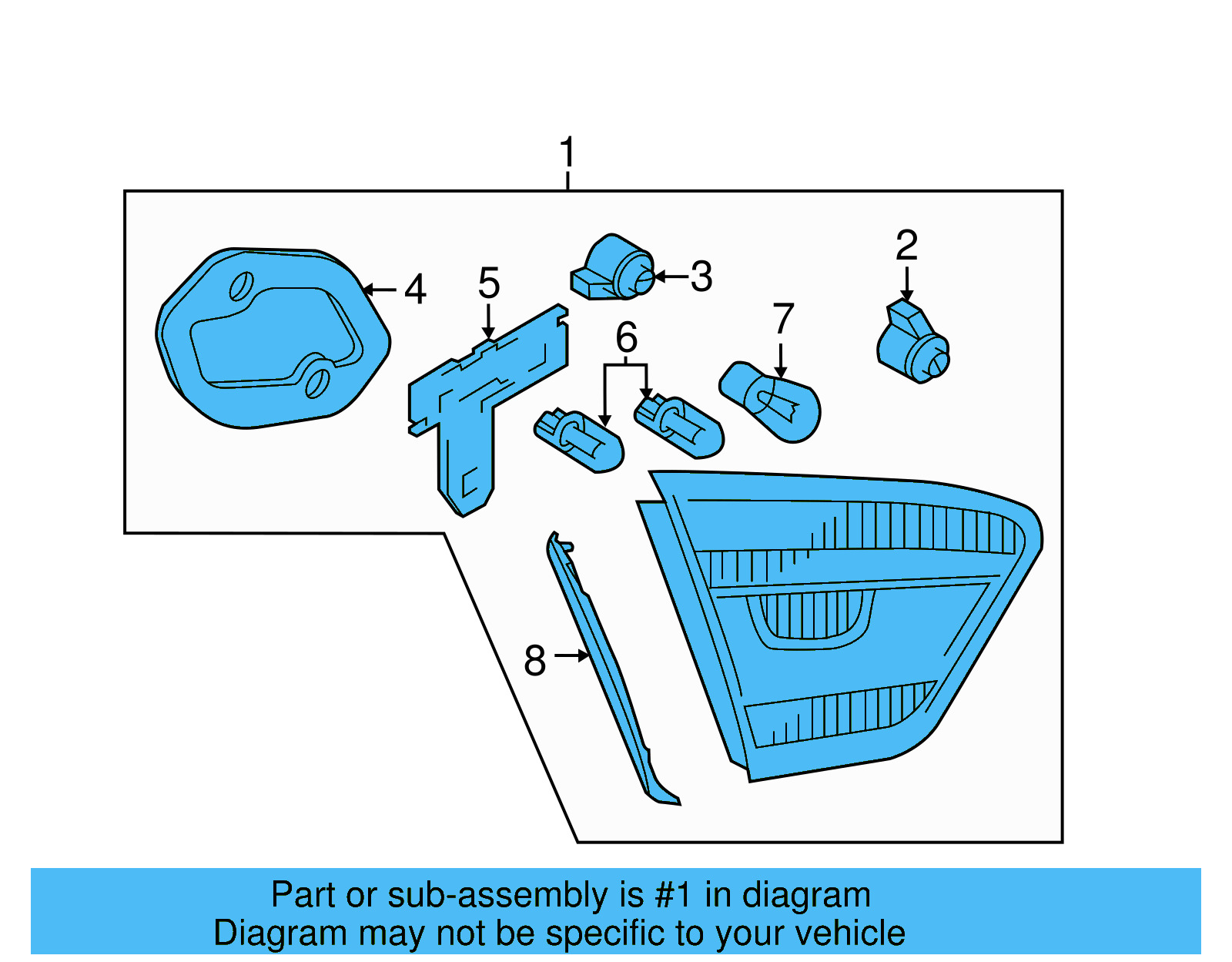 1
2
3
4
5
6
7
8

Part or sub-assembly is #1 in diagram
Diagram may not be specific to your vehicle