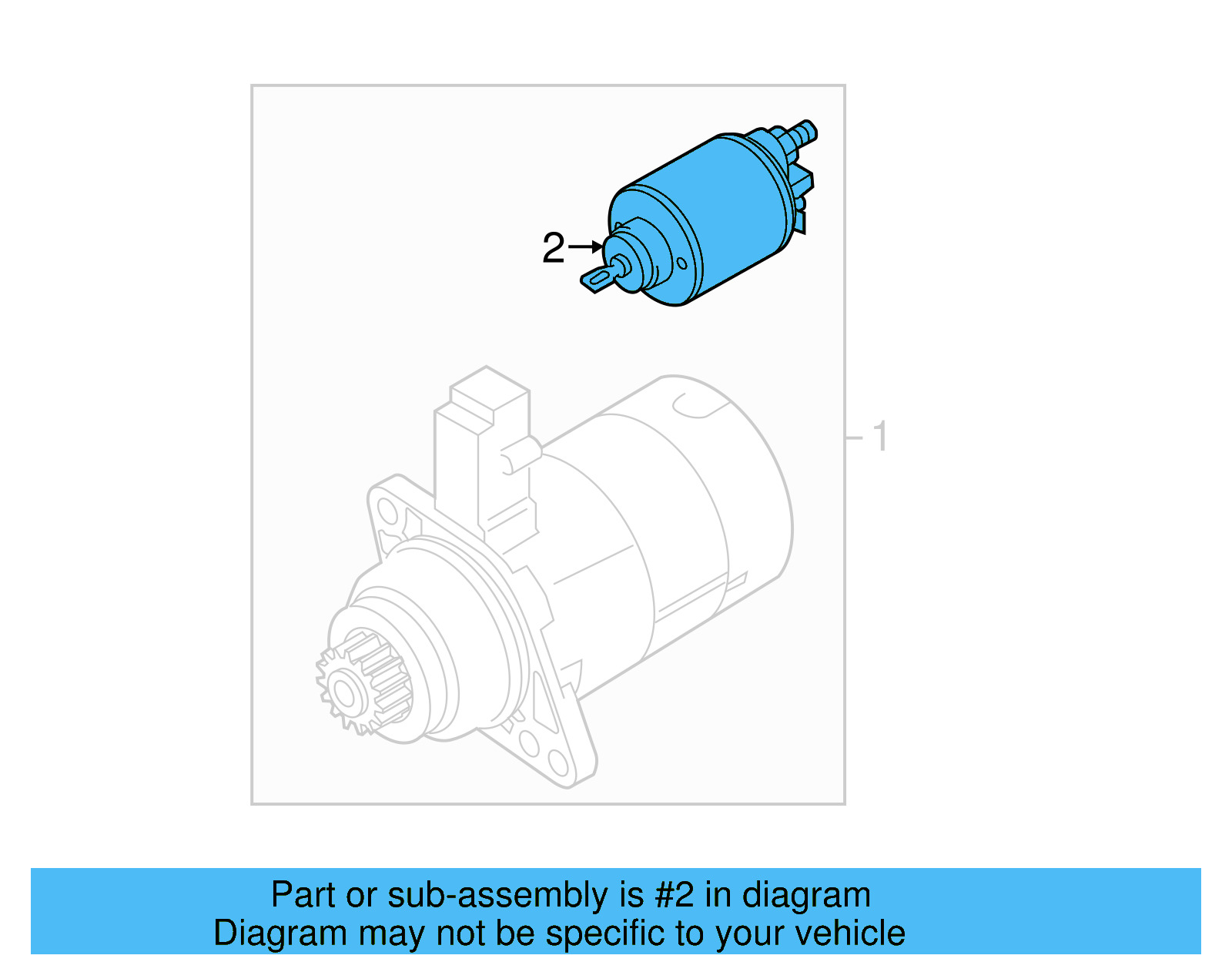 2

1

Part or sub-assembly is #2 in diagram
Diagram may not be specific to your vehicle