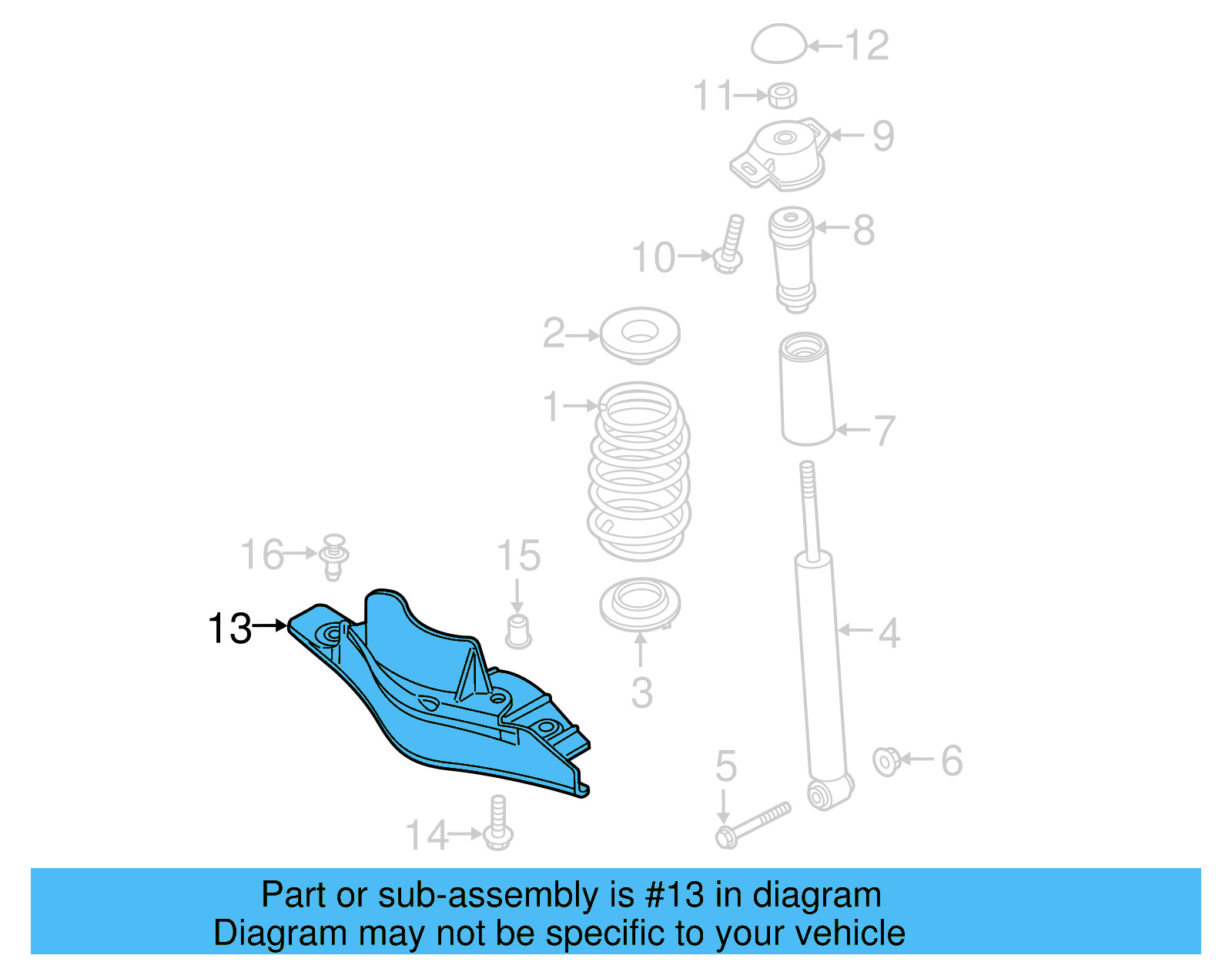 12
11
9
10
8
2
1
7
16
15
13
4
3
5
6
14

Part or sub-assembly is #13 in diagram
Diagram may not be specific to your vehicle