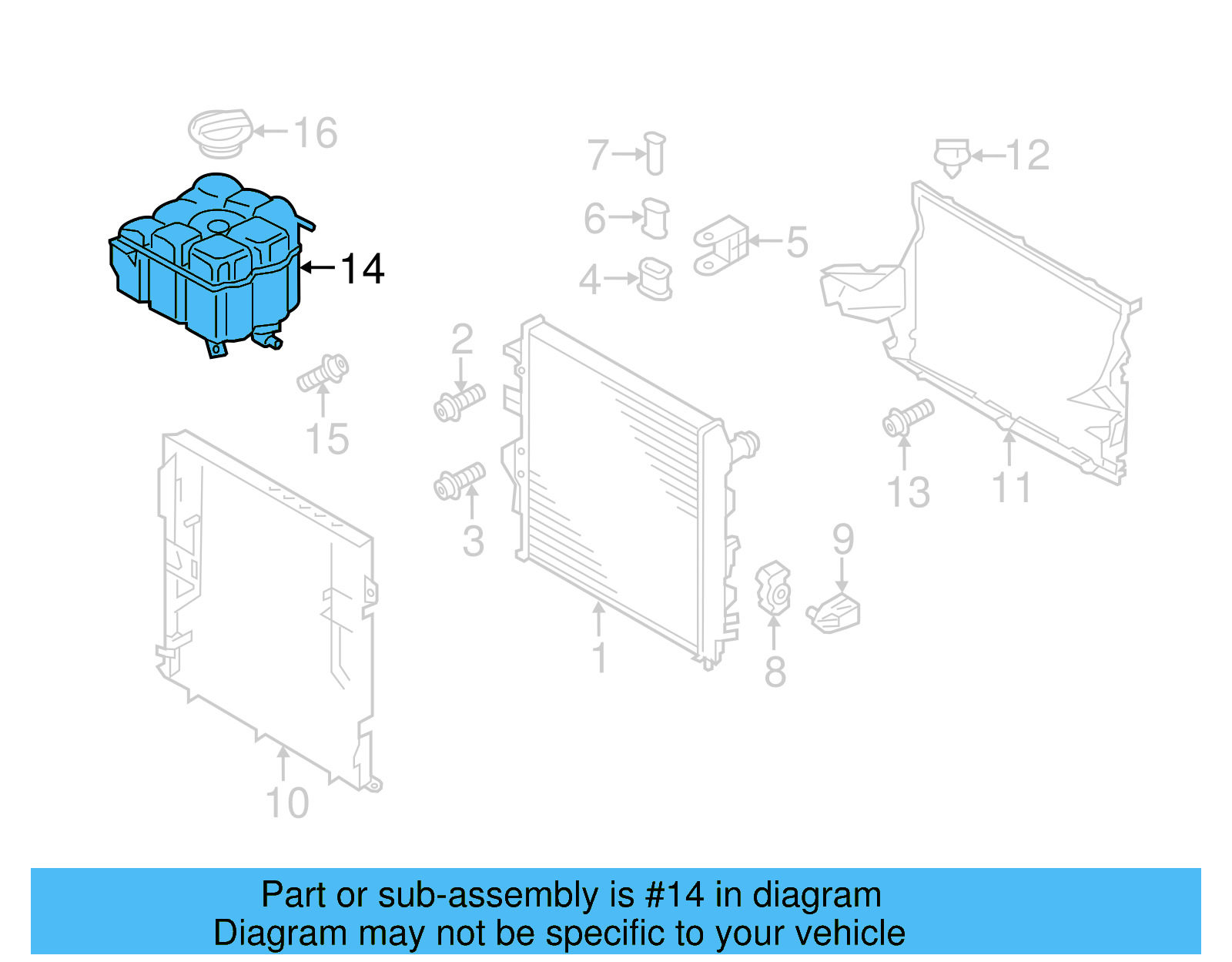 16
7
12
6
5
14
4
2
15
13
11
3
9
1
8
10

Part or sub-assembly is #14 in diagram
Diagram may not be specific to your vehicle