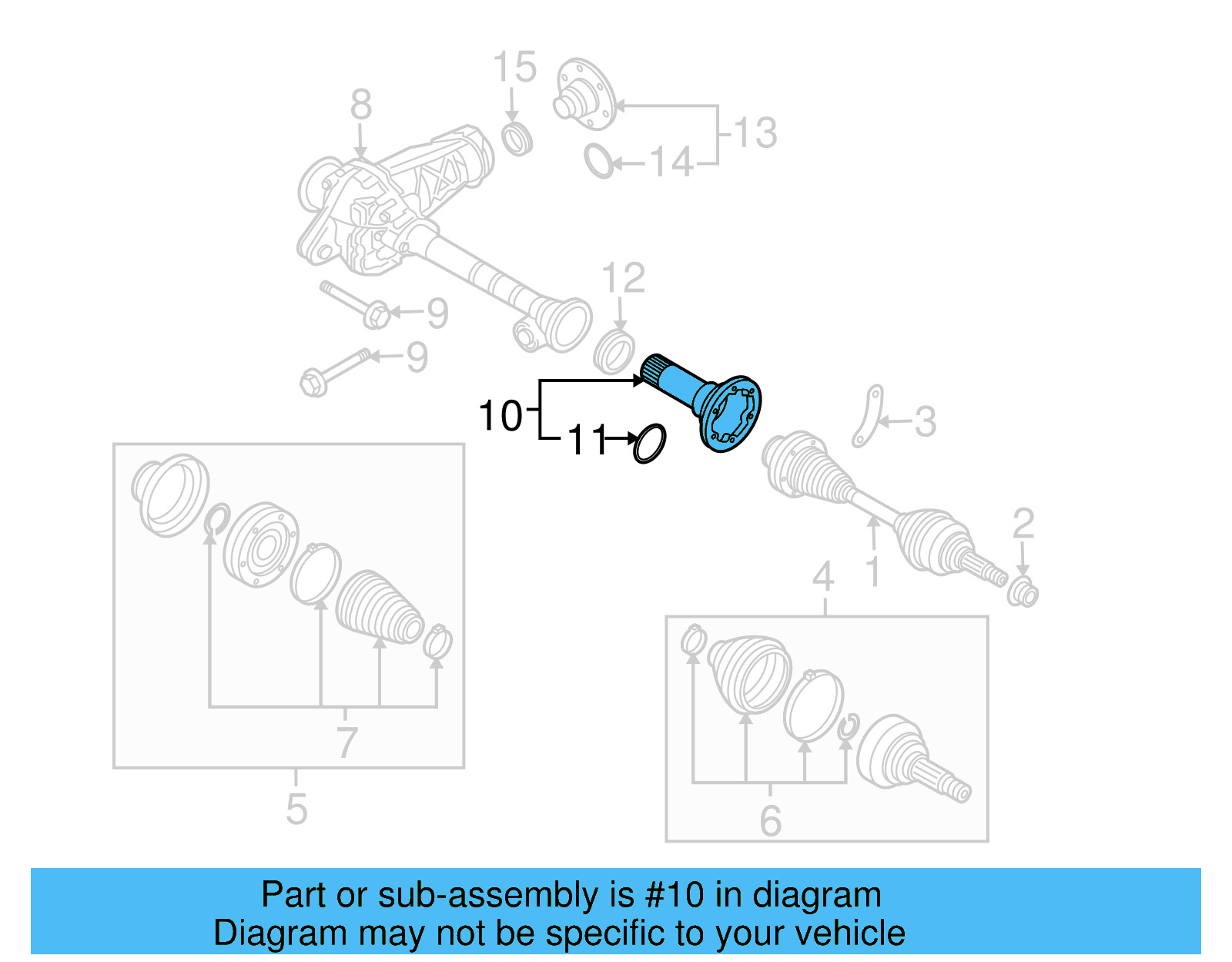 15
8
13
14
12
9
9
10
11
3
2
1
4
7
5
6

Part or sub-assembly is #10 in diagram
Diagram may not be specific to your vehicle