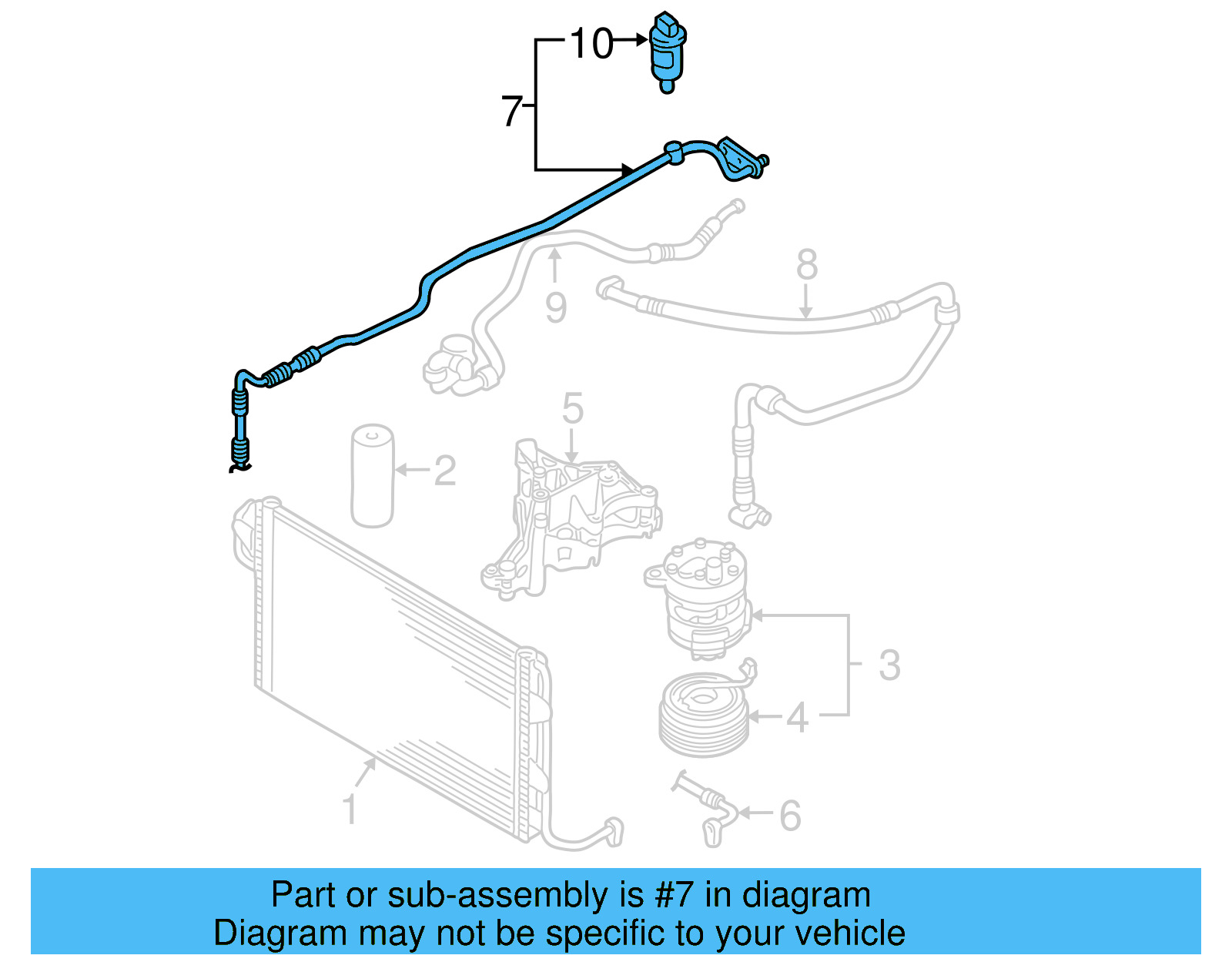 10
7
8
9
5
2
3
4
1
6

Part or sub-assembly is #7 in diagram
Diagram may not be specific to your vehicle