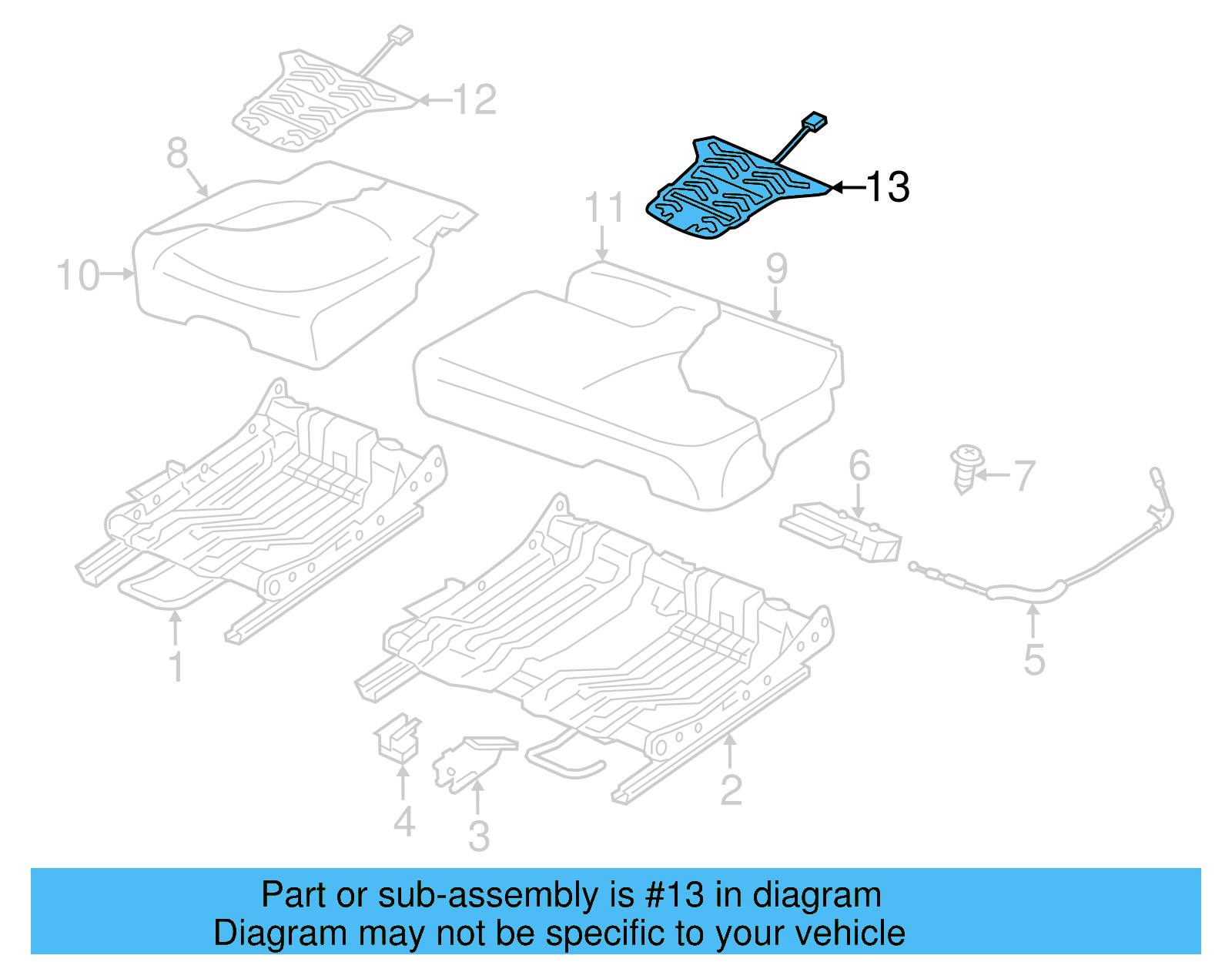 12
8
13
11
10
9
6
7
1
5
2
4
3

Part or sub-assembly is #13 in diagram
Diagram may not be specific to your vehicle