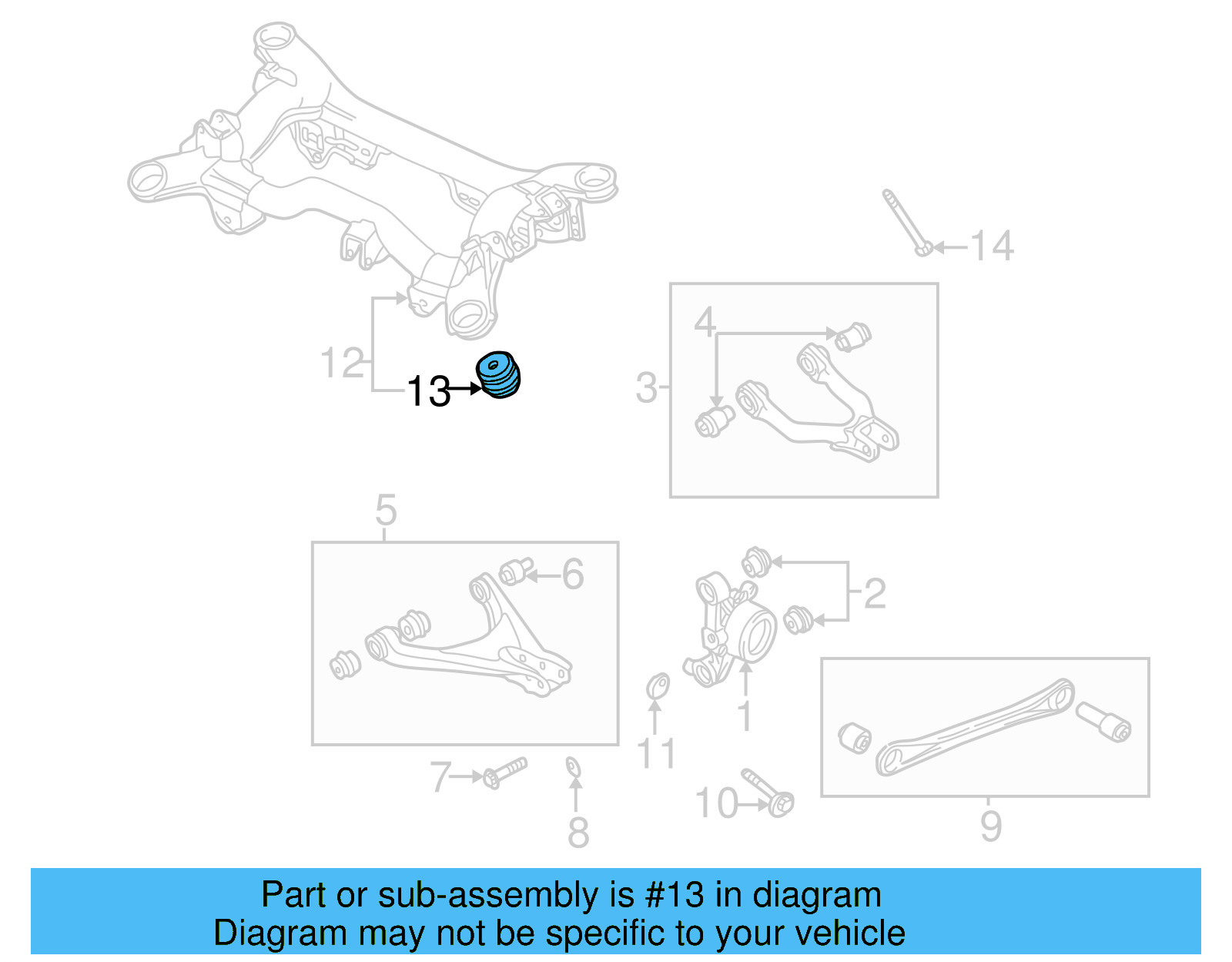 14
12
13
4
3
5
6
2
1
11
7
8
10
9

Part or sub-assembly is #13 in diagram
Diagram may not be specific to your vehicle