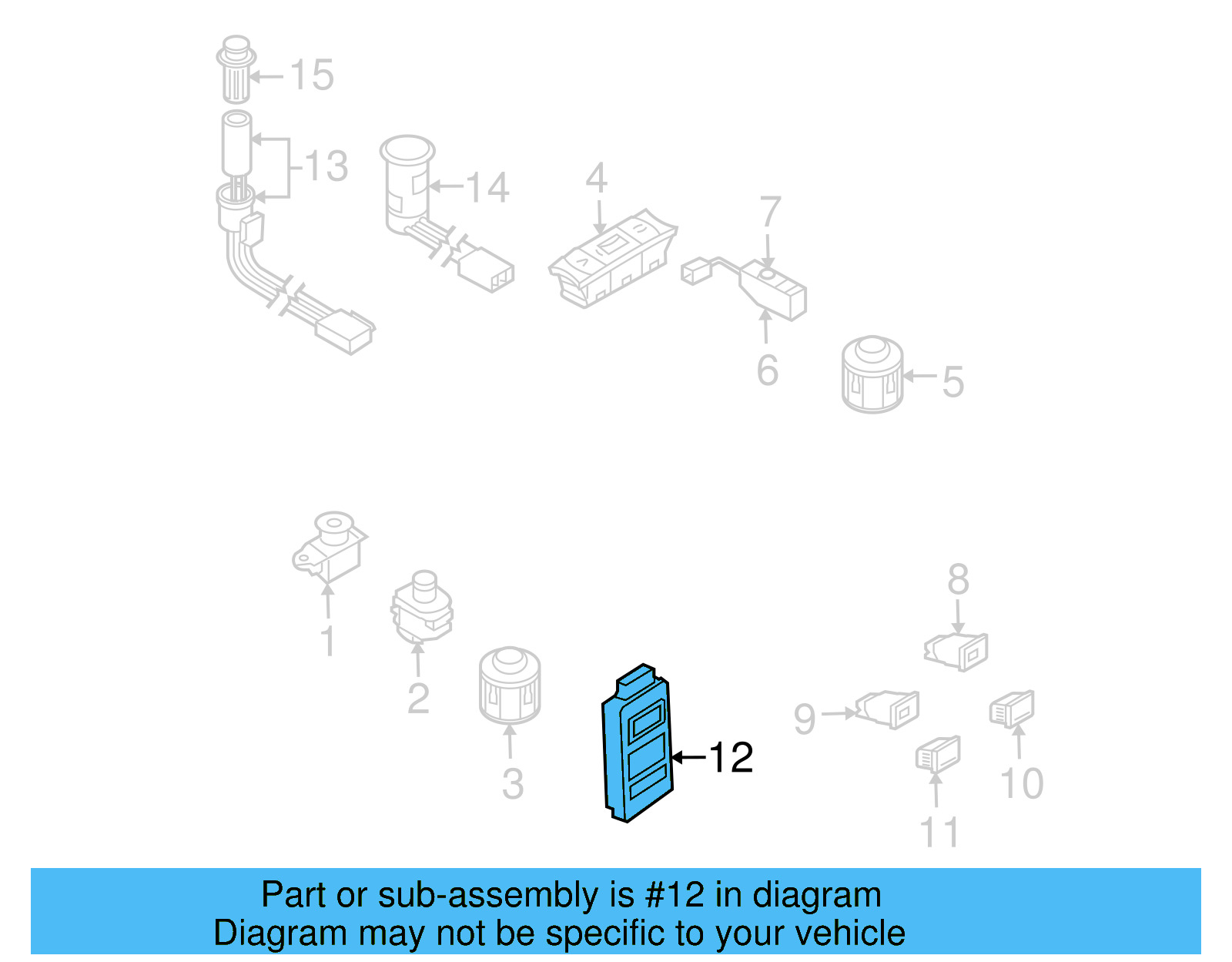 15
13
14
4
7
6
5
1
2
3
12
8
9
10
11

Part or sub-assembly is #12 in diagram
Diagram may not be specific to your vehicle