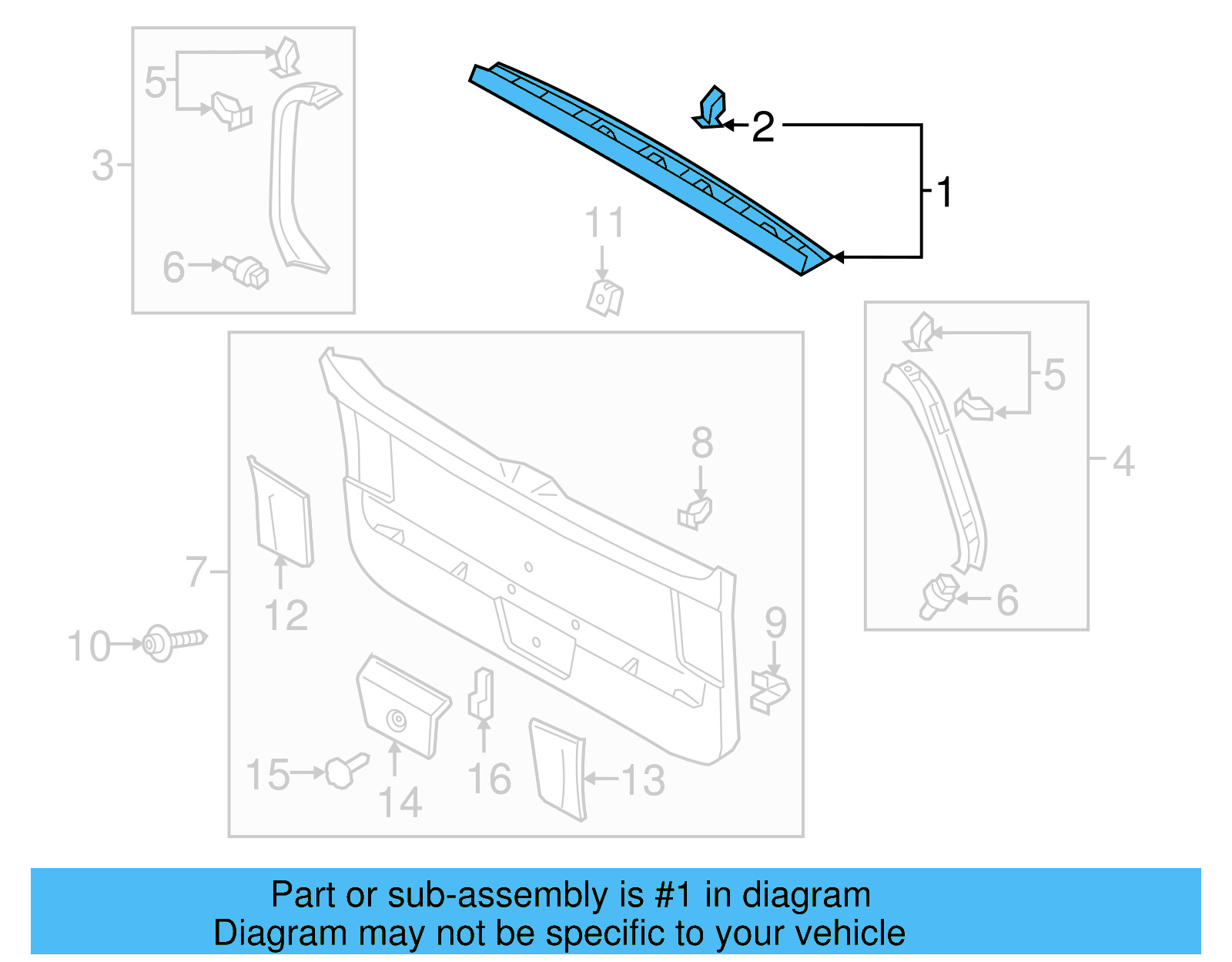 5
3
6
2
1
11
5
4
6
8
7
12
9
10
15
14
16
13

Part or sub-assembly is #1 in diagram
Diagram may not be specific to your vehicle