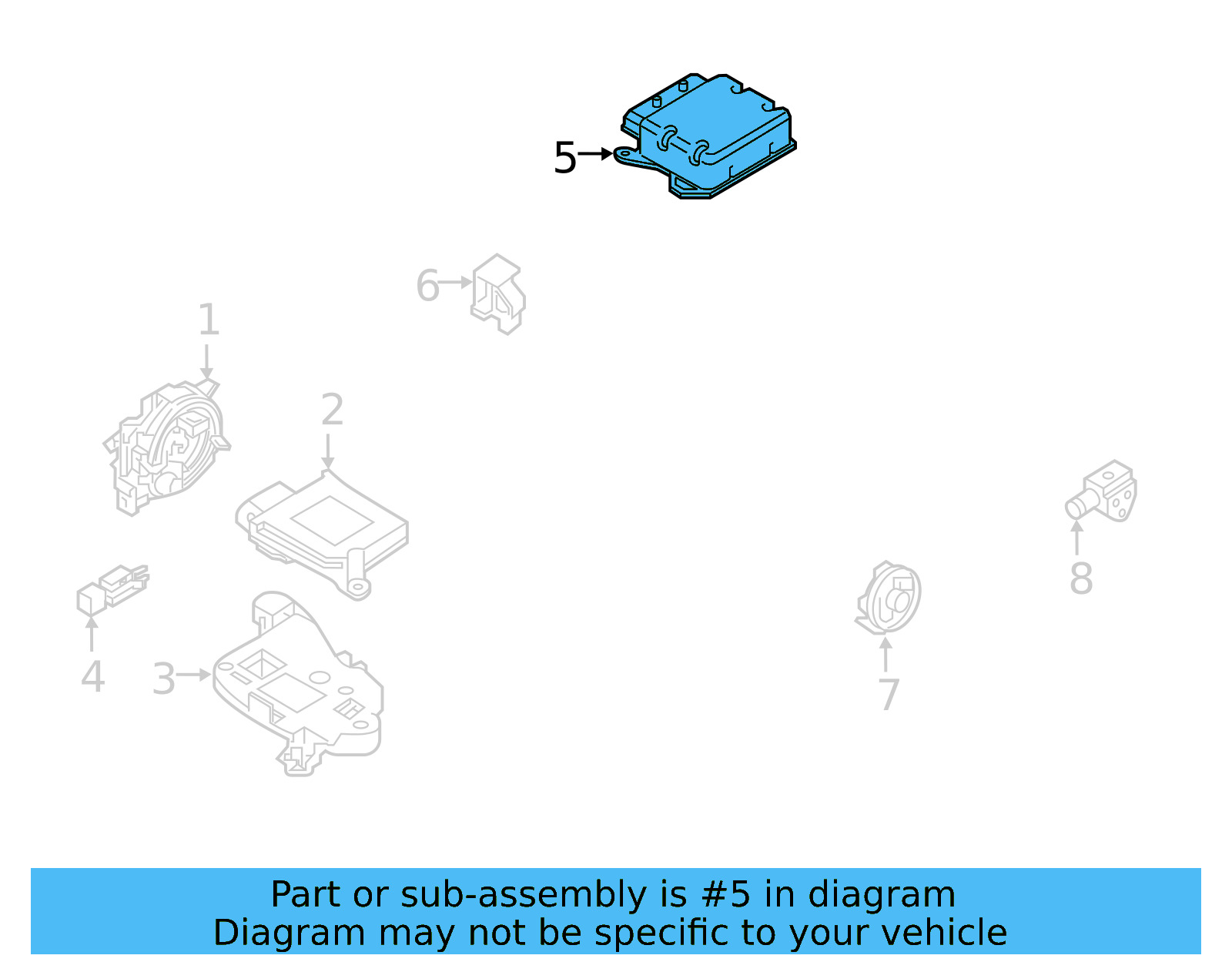 5

6

1

2

4

3

7

8

Part or sub-assembly is #5 in diagram
Diagram may not be specific to your vehicle