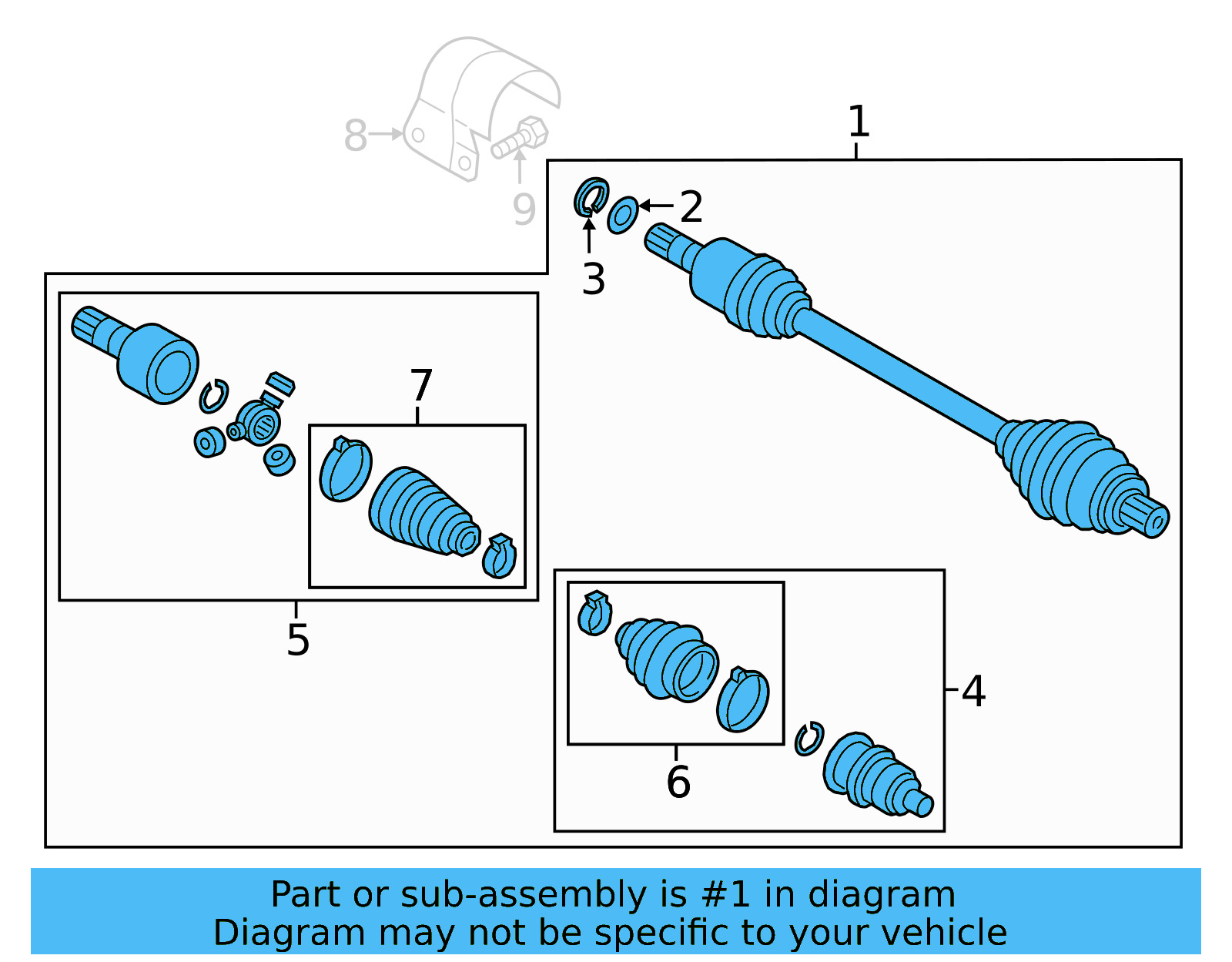 8
9
1
2
3
7
5
4
6
Part or sub-assembly is #1 in diagram
Diagram may not be specific to your vehicle