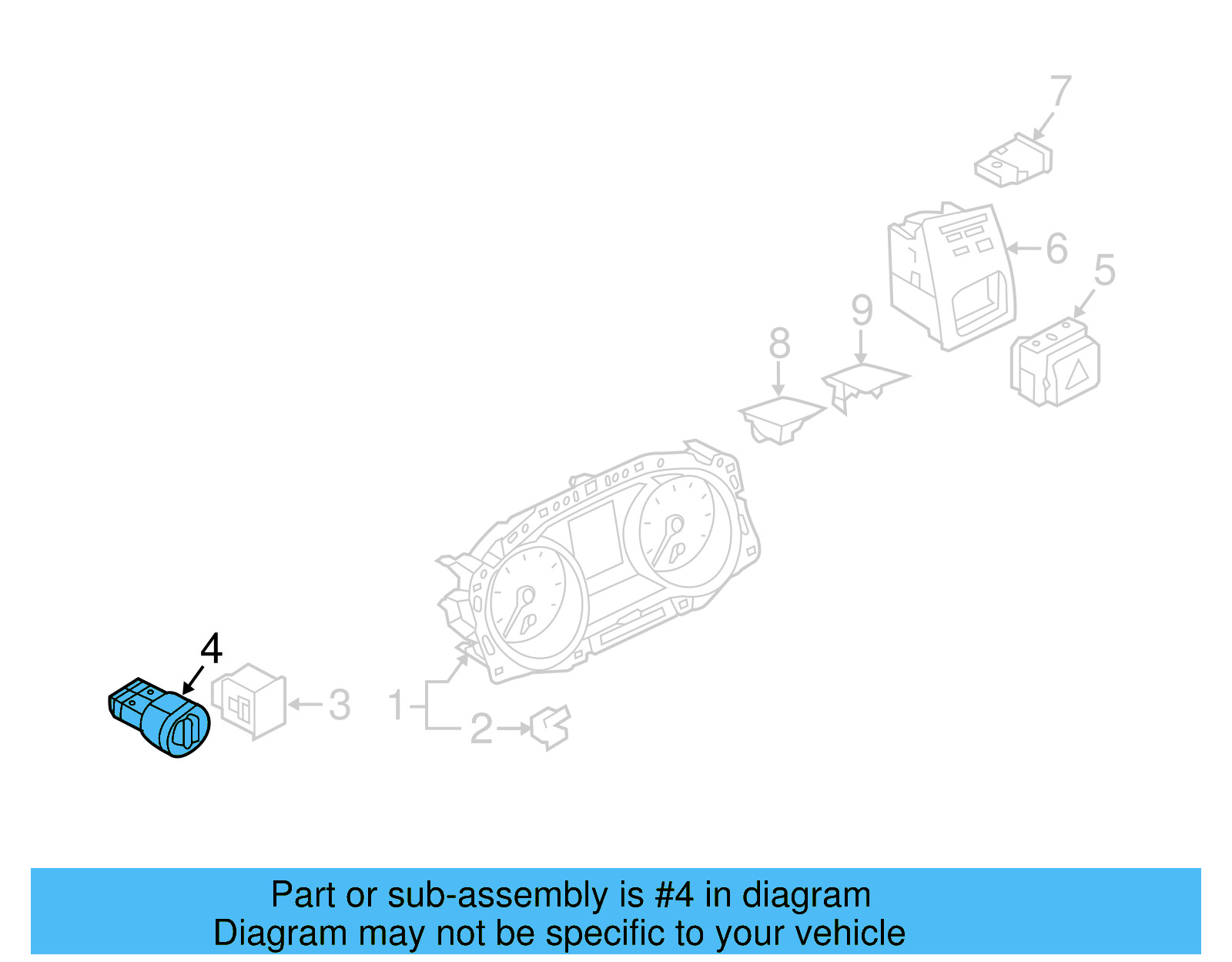 7

6

5

9

8

4

3

1

2

Part or sub-assembly is #4 in diagram
Diagram may not be specific to your vehicle