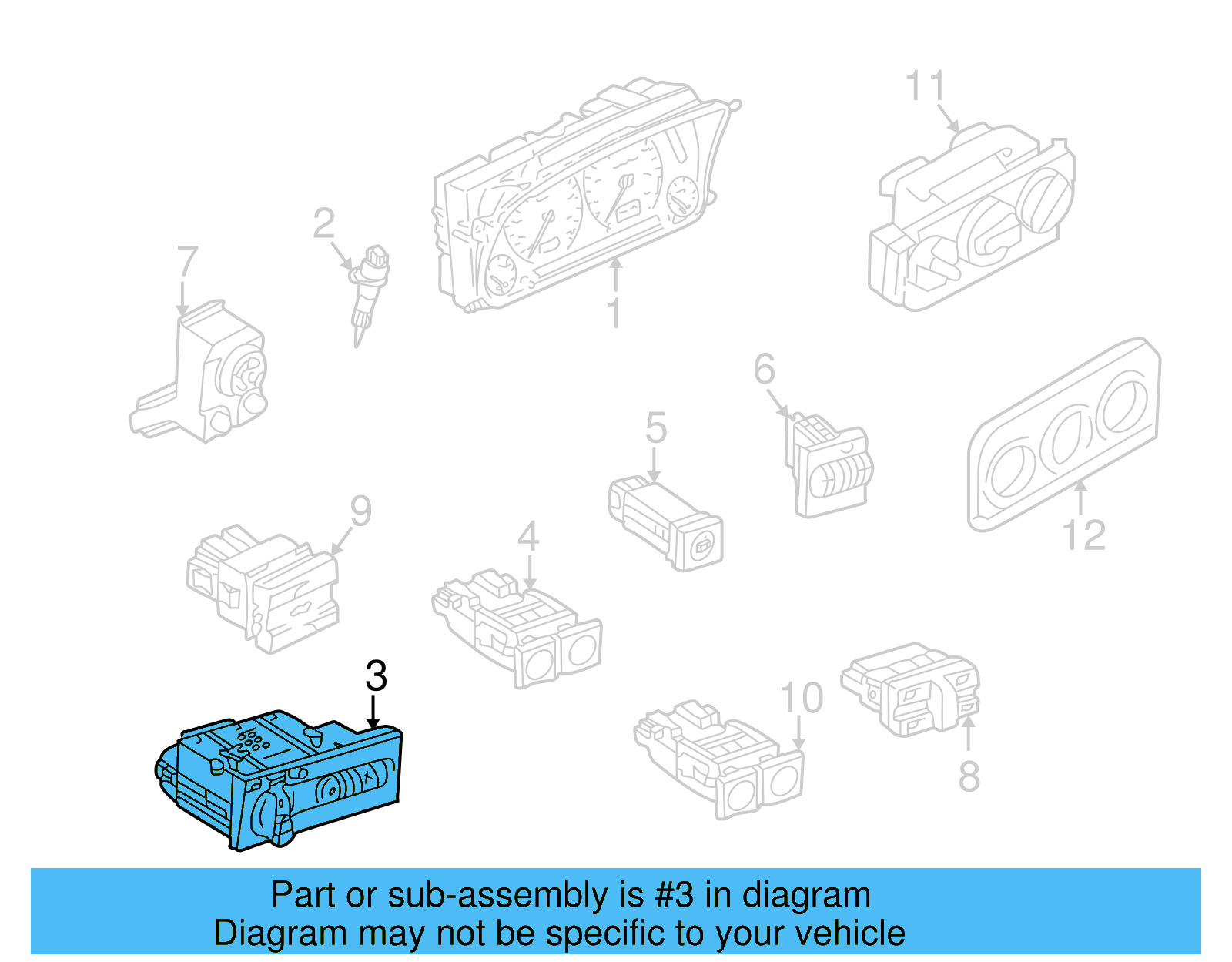 11
2
7
1
6
5
12
9
4
3
10
8

Part or sub-assembly is #3 in diagram
Diagram may not be specific to your vehicle