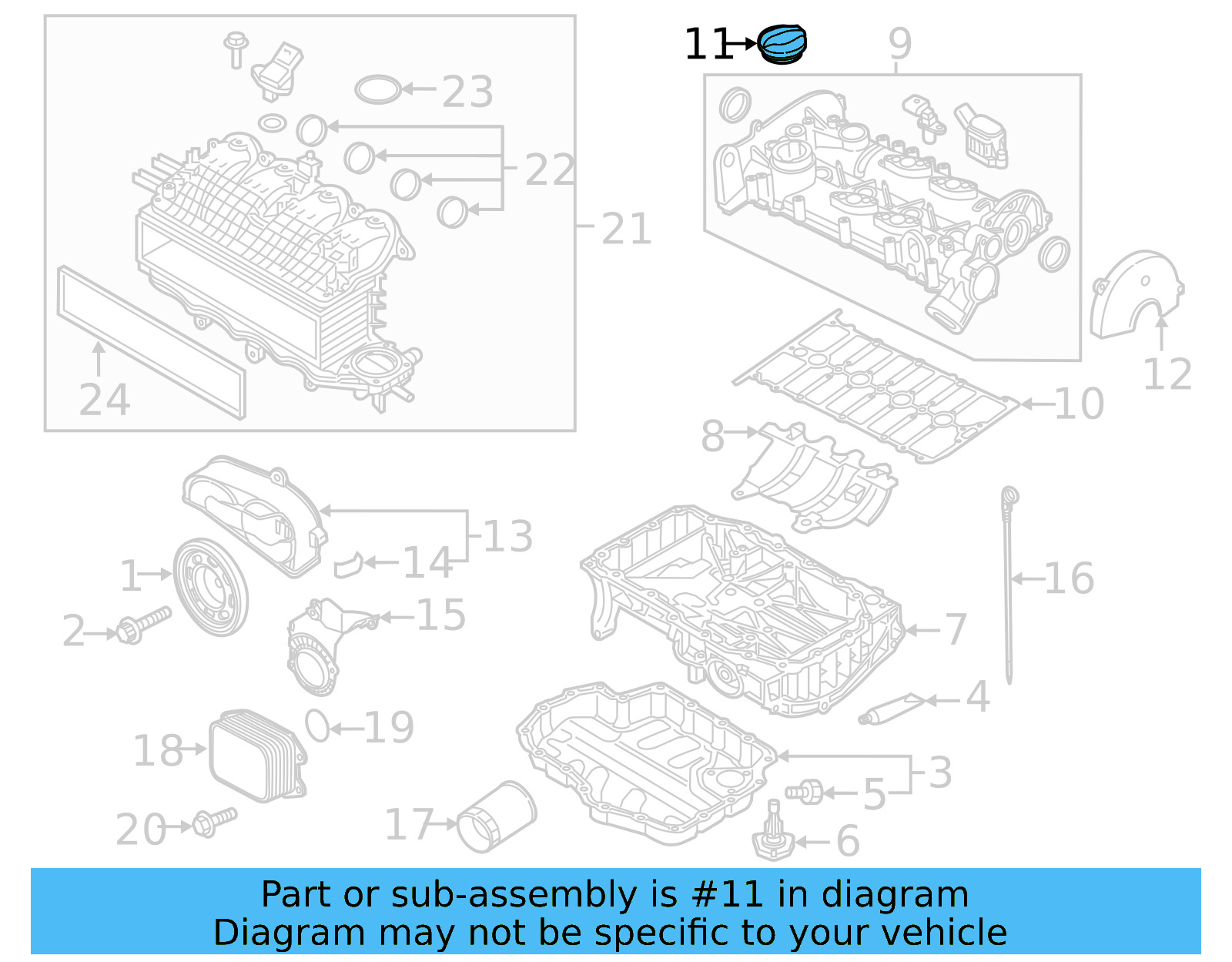 11
9
23
22
21
24
12
10
8
13
14
1
2
15
16
7
4
19
18
3
5
20
17
6

Part or sub-assembly is #11 in diagram
Diagram may not be specific to your vehicle