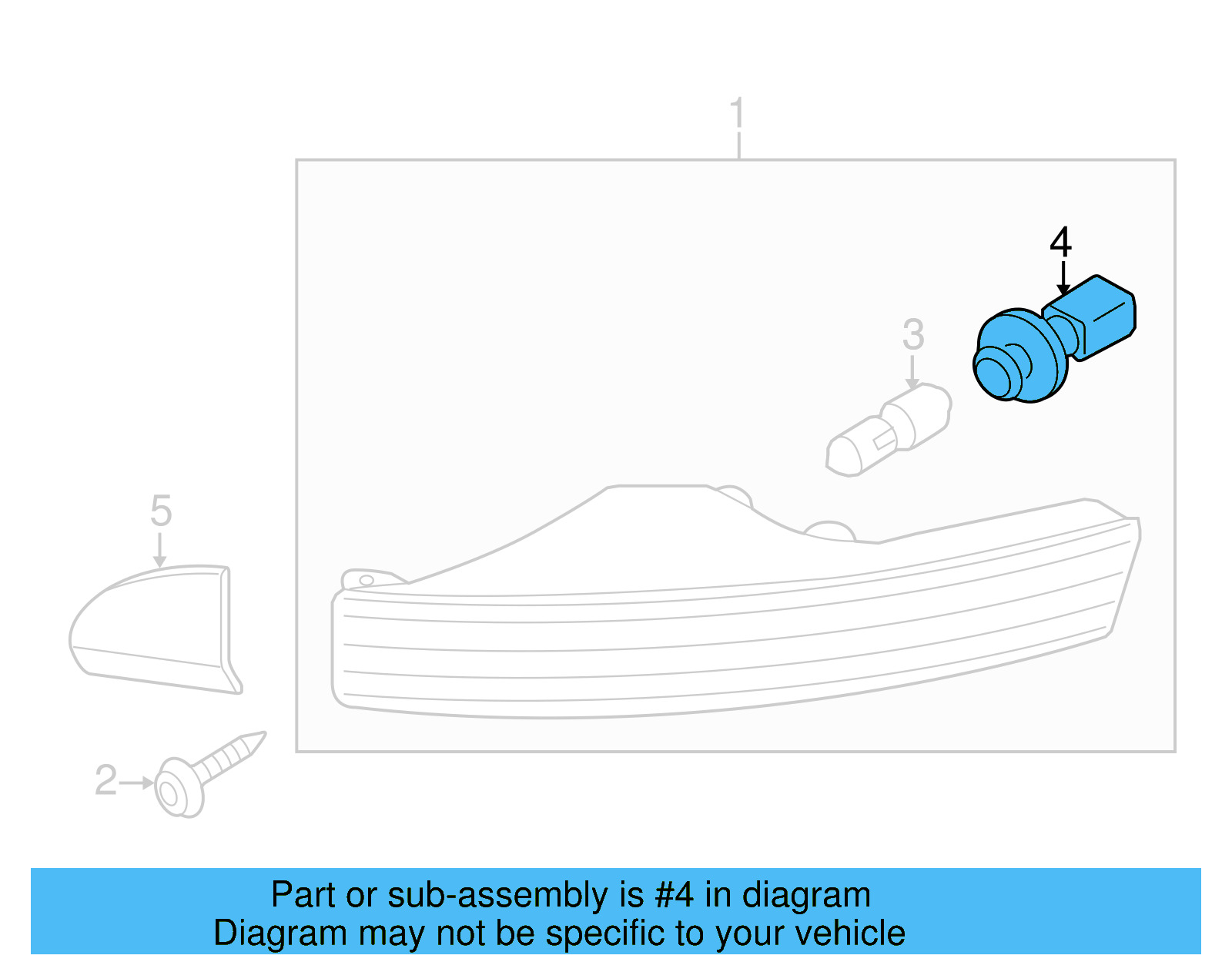 1
4
3
5
2
Part or sub-assembly is #4 in diagram
Diagram may not be specific to your vehicle