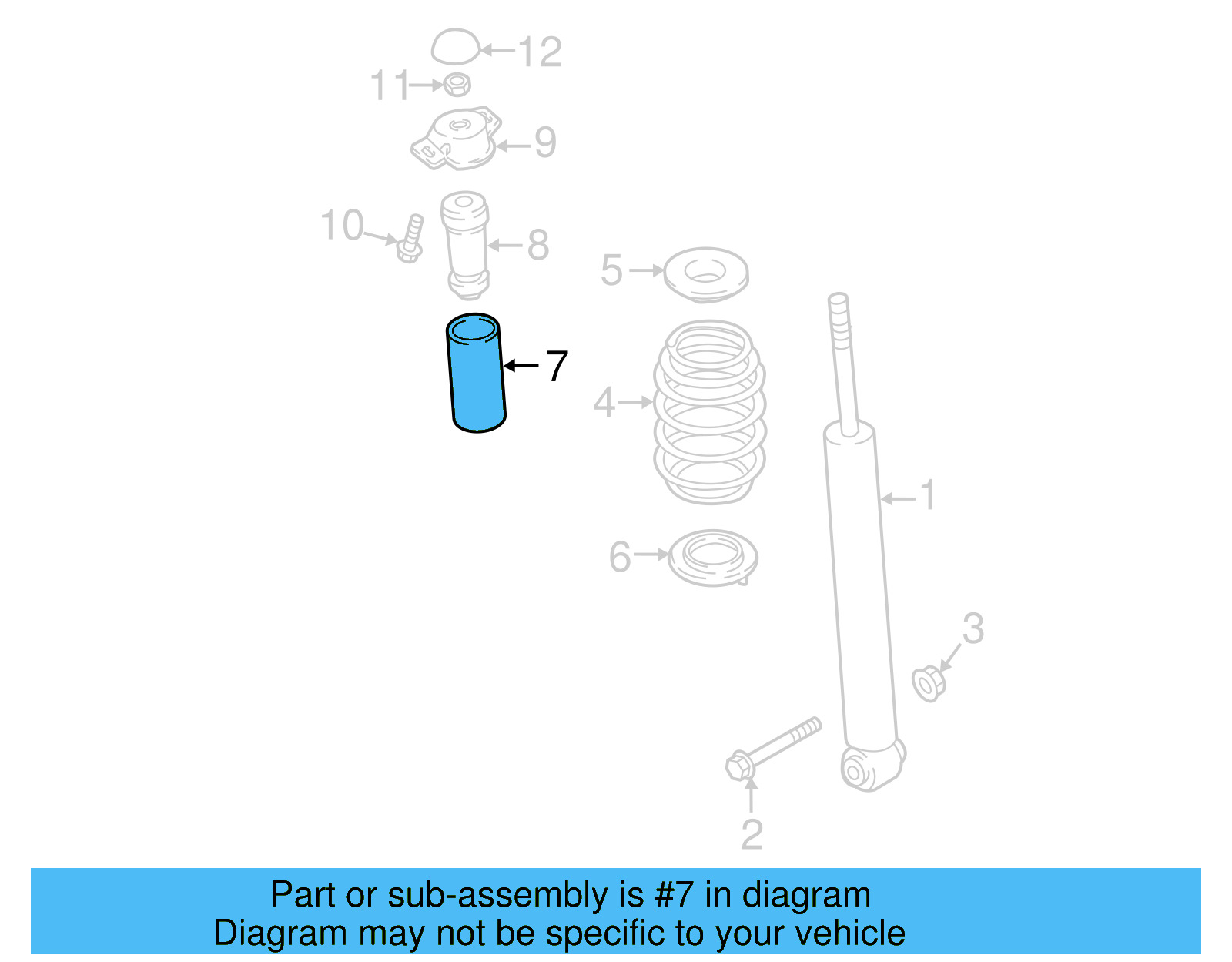 12
11
9
10
8
5
7
4
1
6
3
2

Part or sub-assembly is #7 in diagram
Diagram may not be specific to your vehicle